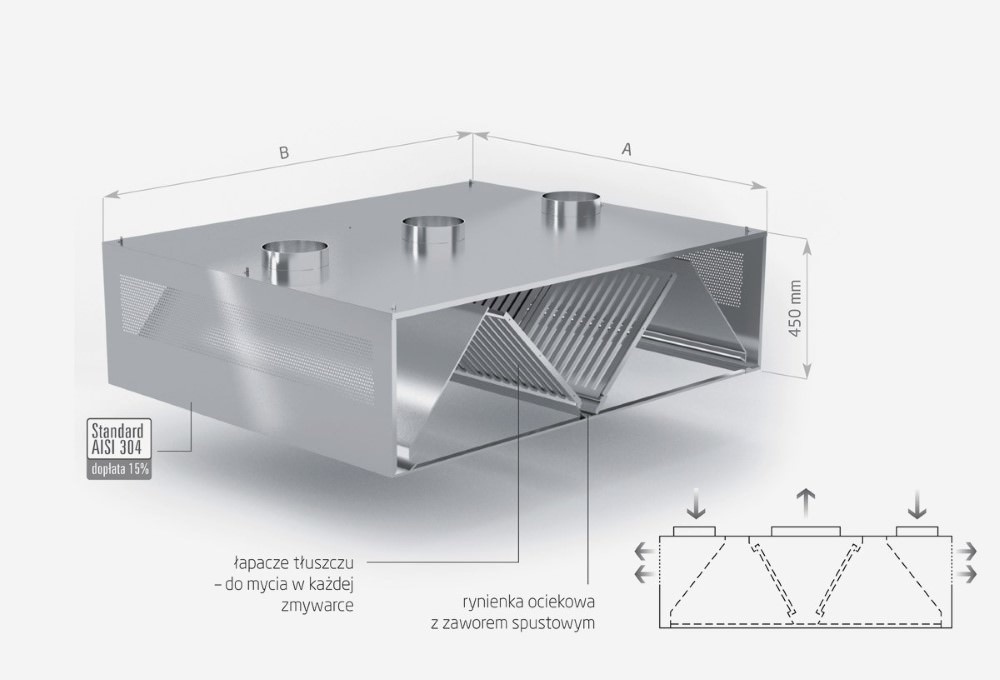 B

A

450 mm

Standard AISI 304

dopłata 15%

łapacze tłuszczu – do mycia w każdej zmywarce

rynienka ociekowa z zaworem spustowym