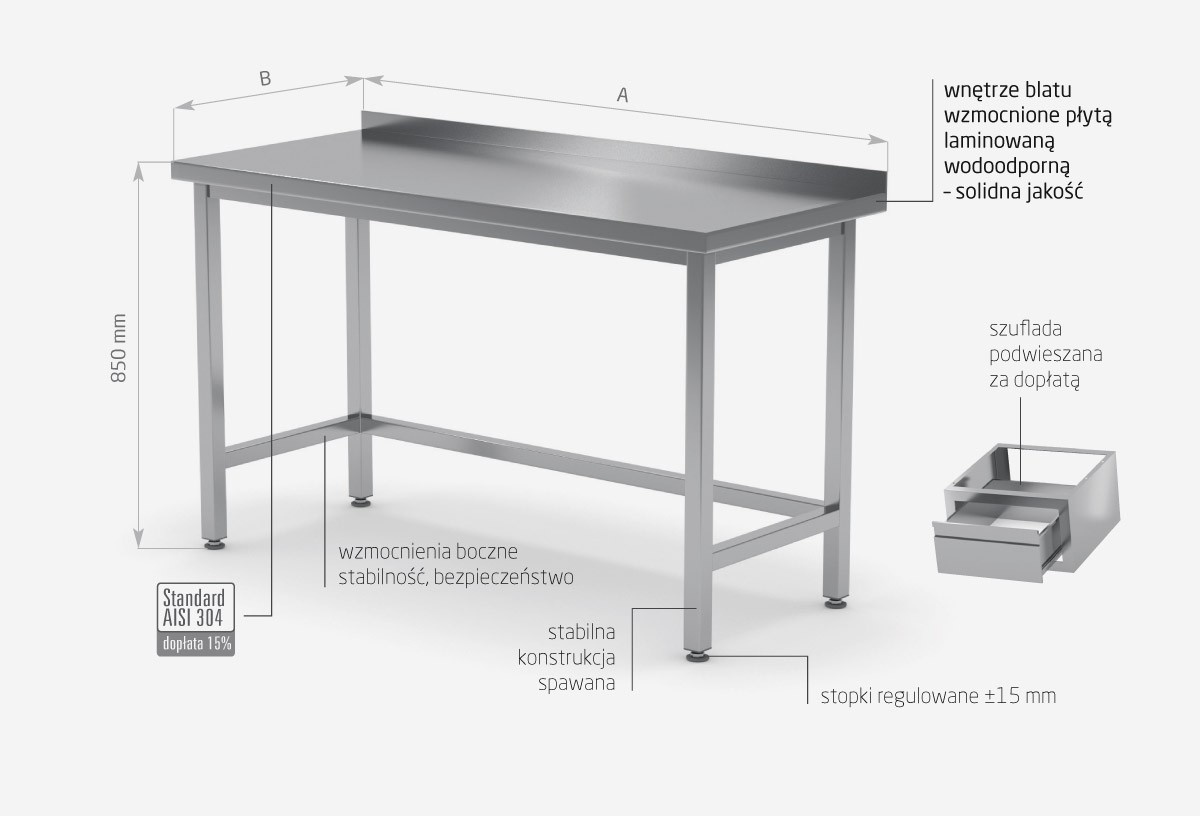 B

A

wnętrze blatu wzmocnione płytą laminowaną wodoodporną – solidna jakość

850 mm

szuflada podwieszana za dopłatą

wzmocnienia boczne stabilność, bezpieczeństwo

Standard AISI 304

dopłata 15%

stabilna konstrukcja spawana

stopki regulowane ±15 mm