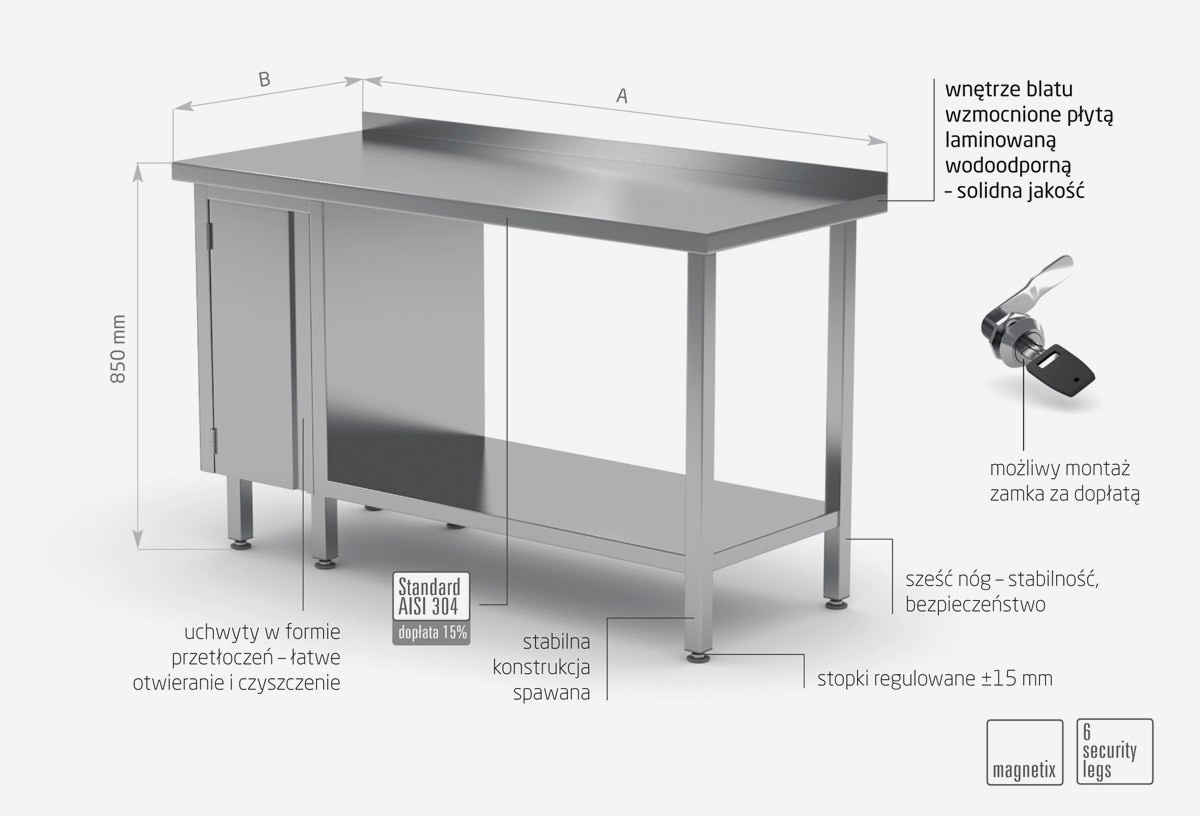 B

A

850 mm

wnętrze blatu wzmocnione płytą laminowaną wodoodporną – solidna jakość

możliwy montaż zamka za dopłatą

sześć nóg – stabilność, bezpieczeństwo

stopki regulowane ±15 mm

stabilna konstrukcja spawana

Standard AISI 304

dopłata 15%

uchwyty w formie przetłoczeń – łatwe otwieranie i czyszczenie

magnetix

6 security legs