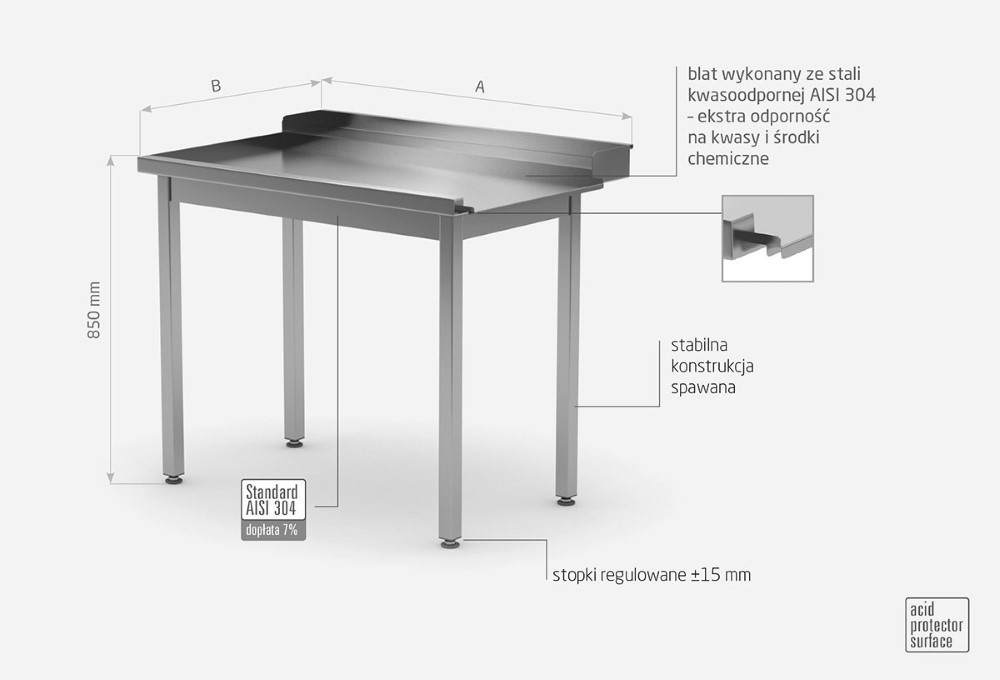 B

A

850 mm

blat wykonany ze stali kwasoodpornej AISI 304 - ekstra odporność na kwasy i środki chemiczne

stabilna konstrukcja spawana

Standard AISI 304

dopłata 7%

stopki regulowane ±15 mm

acid protector surface