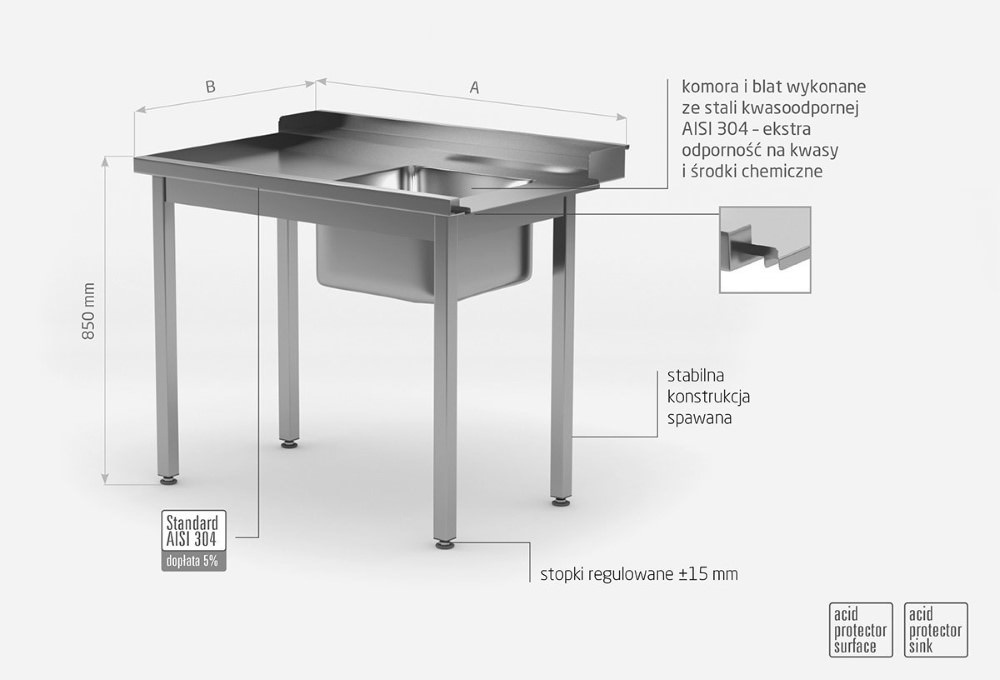 B

A

komora i blat wykonane ze stali kwasoodpornej AISI 304 – ekstra odporność na kwasy i środki chemiczne

850 mm

stabilna konstrukcja spawana

Standard AISI 304
dopłata 5%

stopki regulowane ±15 mm

acid protector surface

acid protector sink