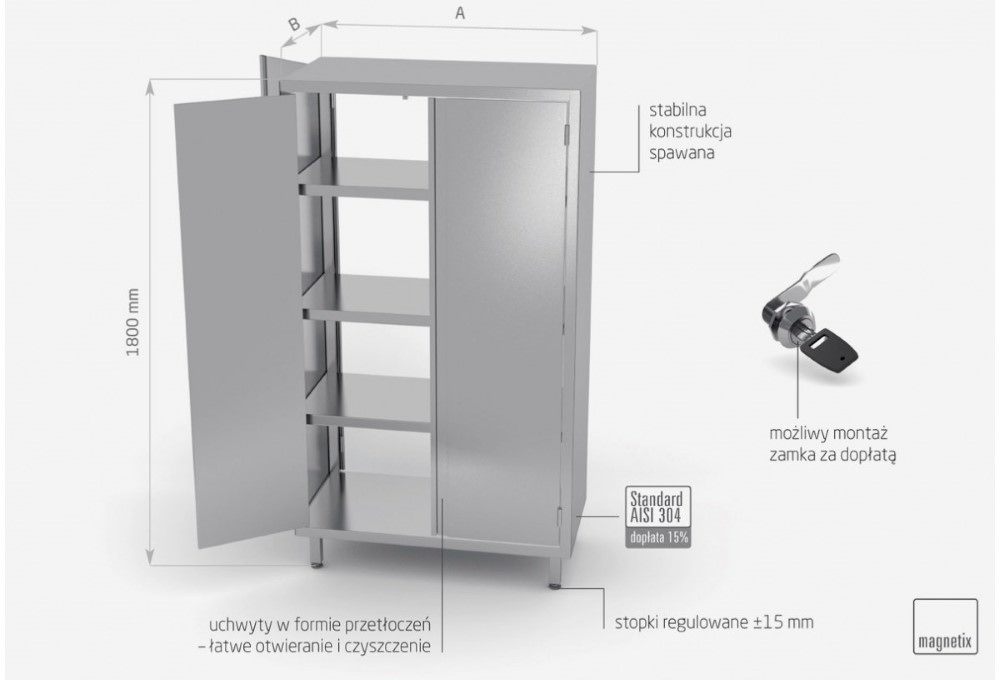 B
A
1800 mm
stabilna konstrukcja spawana
możliwy montaż zamka za dopłatą
Standard AISI 304
dopłata 15%
uchwyty w formie przetłoczeń – łatwe otwieranie i czyszczenie
stopki regulowane ±15 mm
magnetix