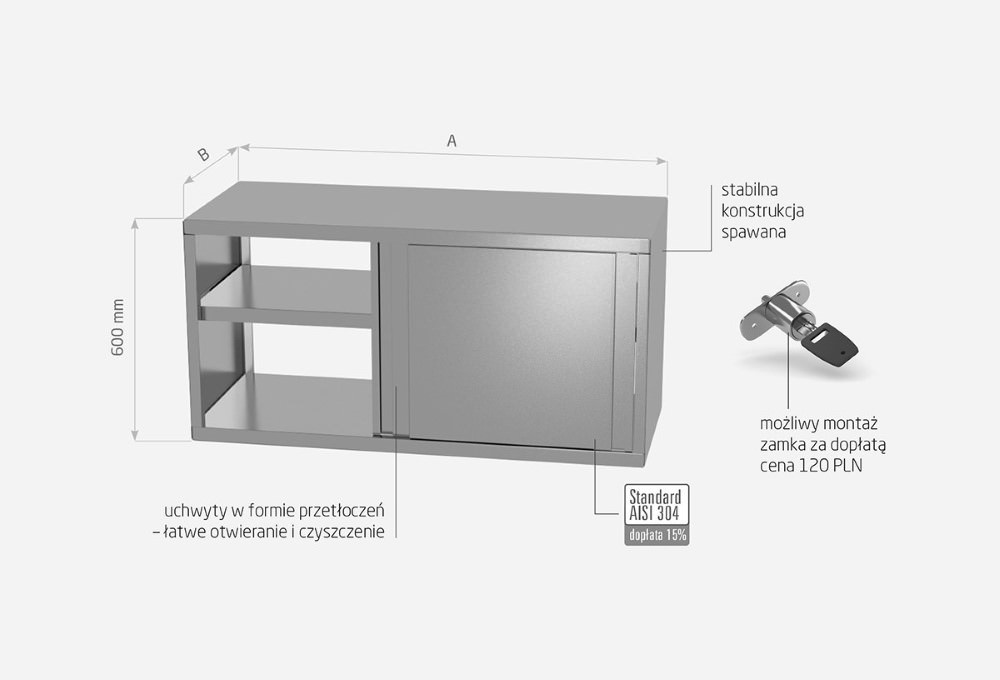 B

A

600 mm

stabilna konstrukcja spawana

możliwy montaż zamka za dopłatą cena 120 PLN

uchwyty w formie przetłoczeń – łatwe otwieranie i czyszczenie

Standard AISI 304

dopłata 15%