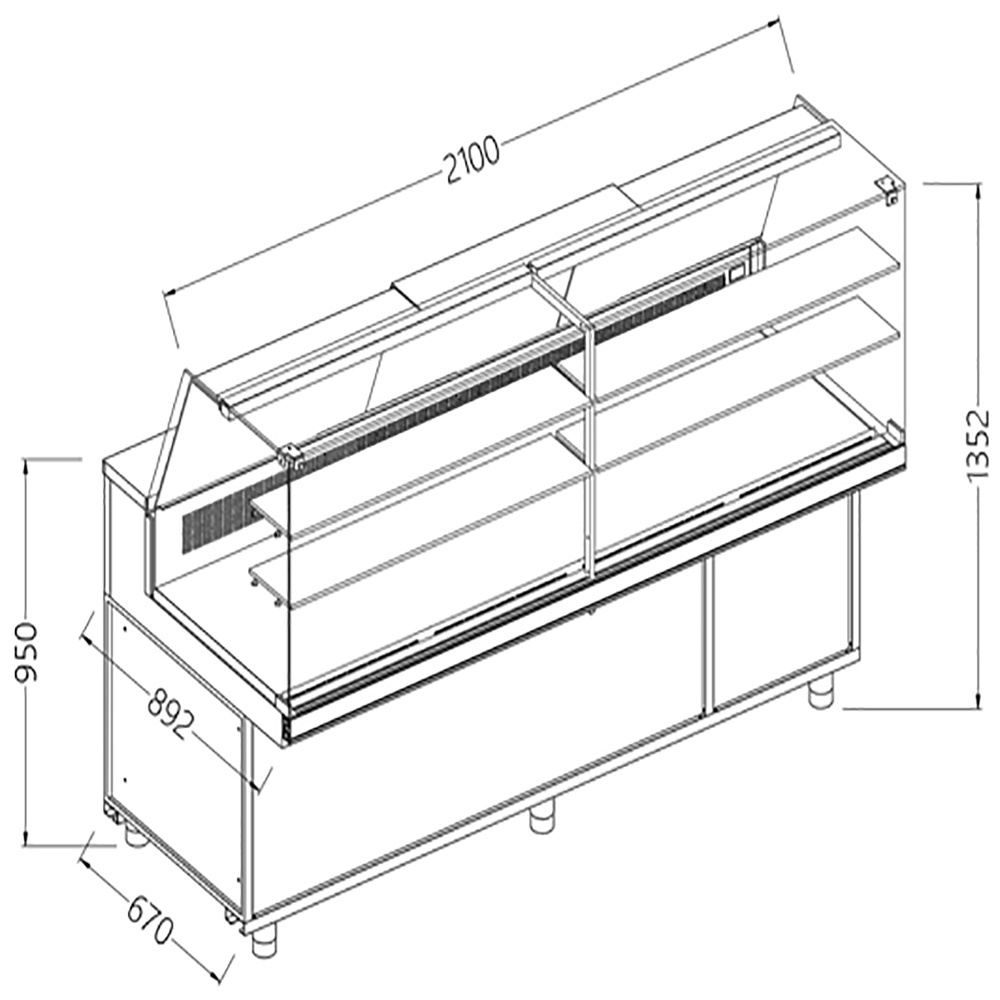 2100
1352
950
892
670