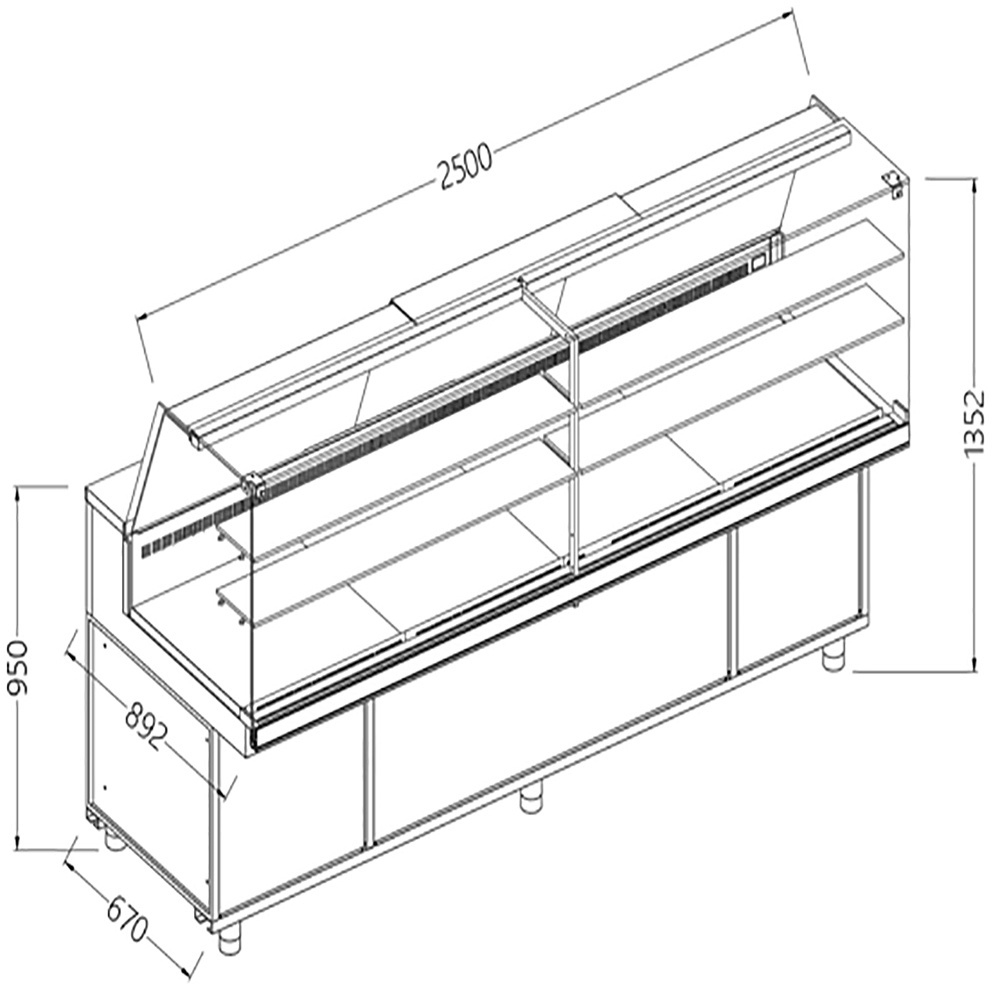 2500
1352
950
892
670