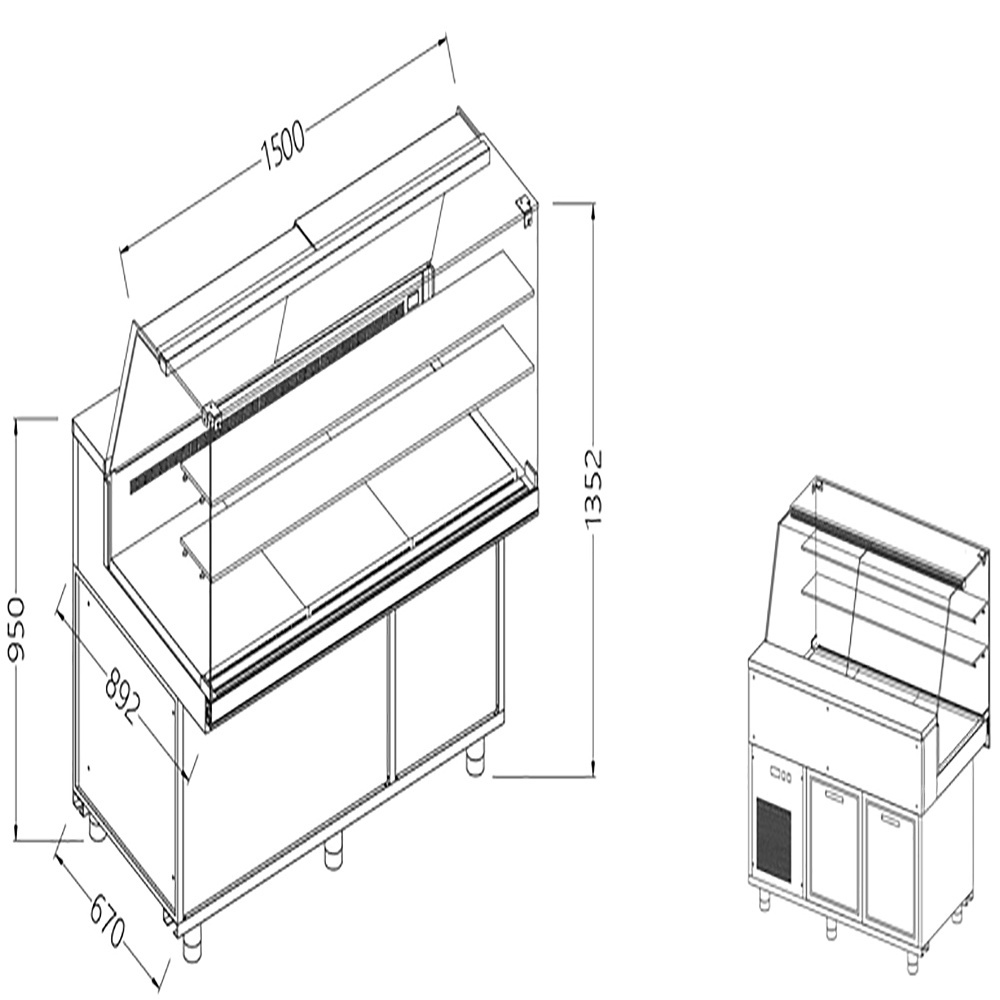 1500
1352
950
892
670