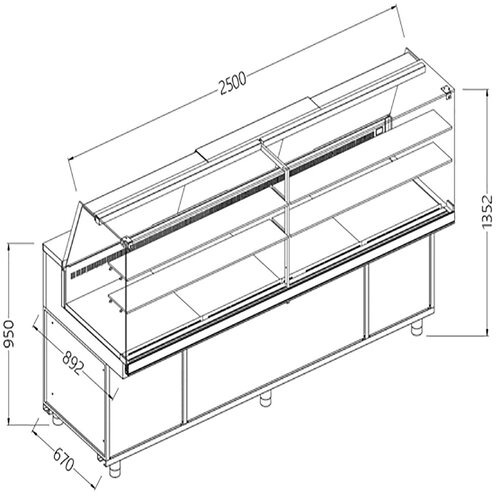 2500
1352
950
892
670