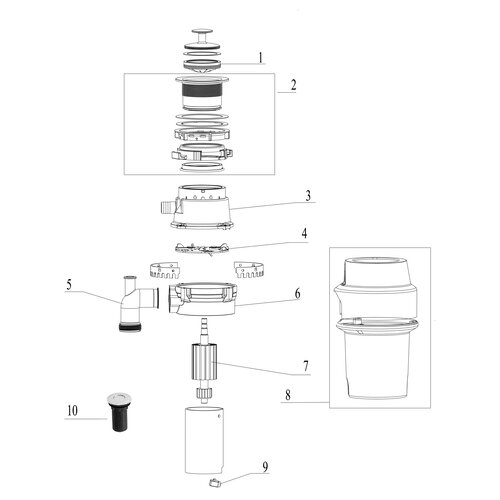 1
2
3
4
5
6
7
8
10
9