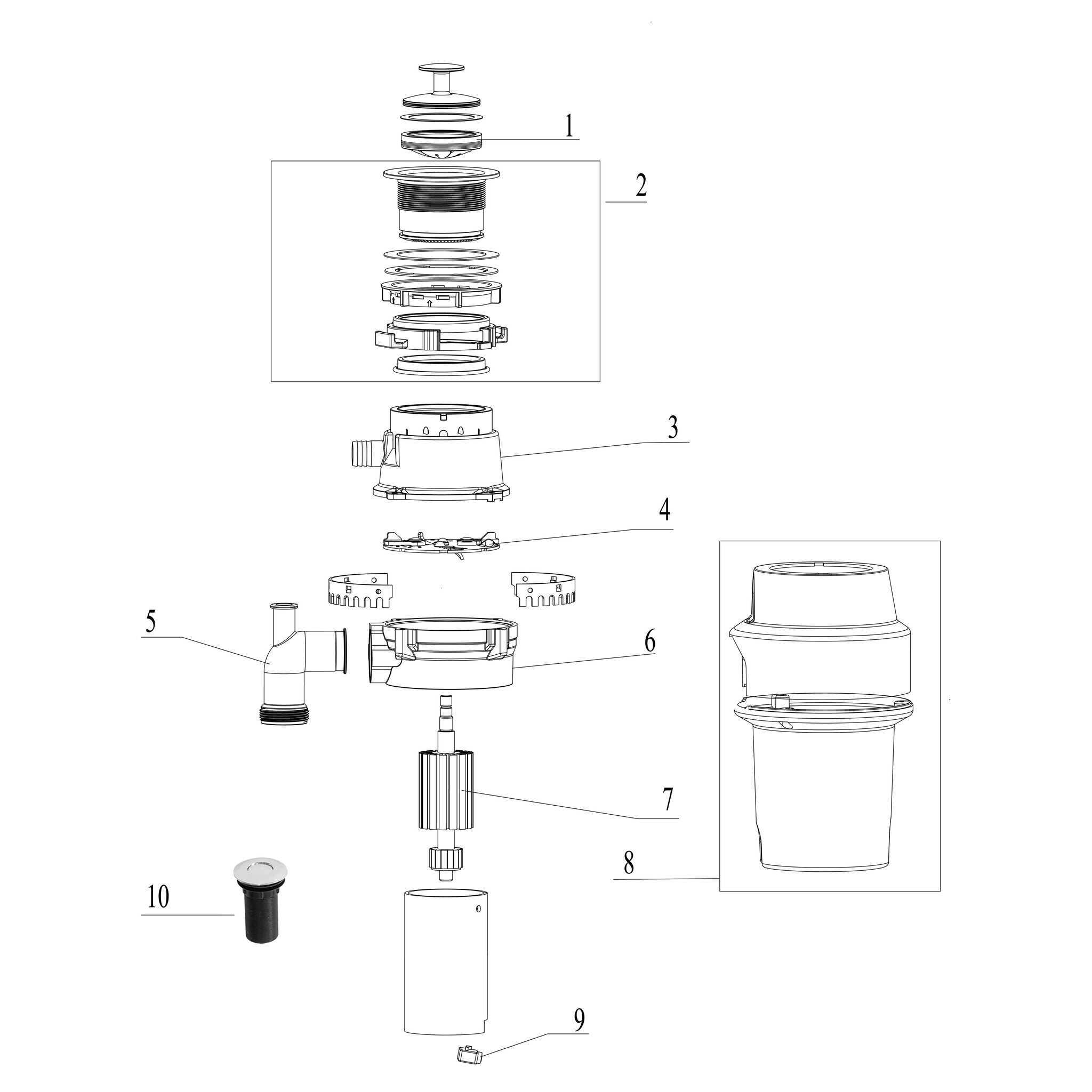 1
2
3
4
5
6
7
8
10
9