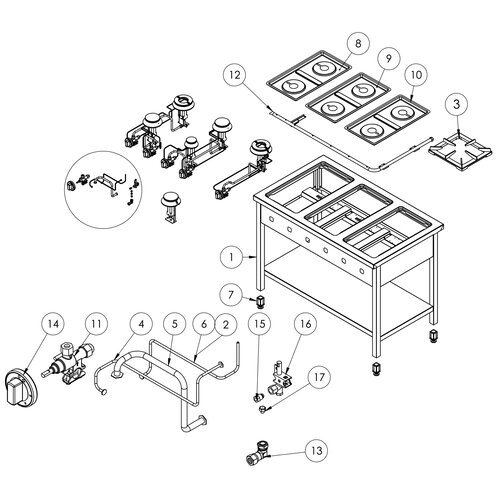 8
9
12
10
3
1
7
14
11
4
5
6
2
15
16
17
13