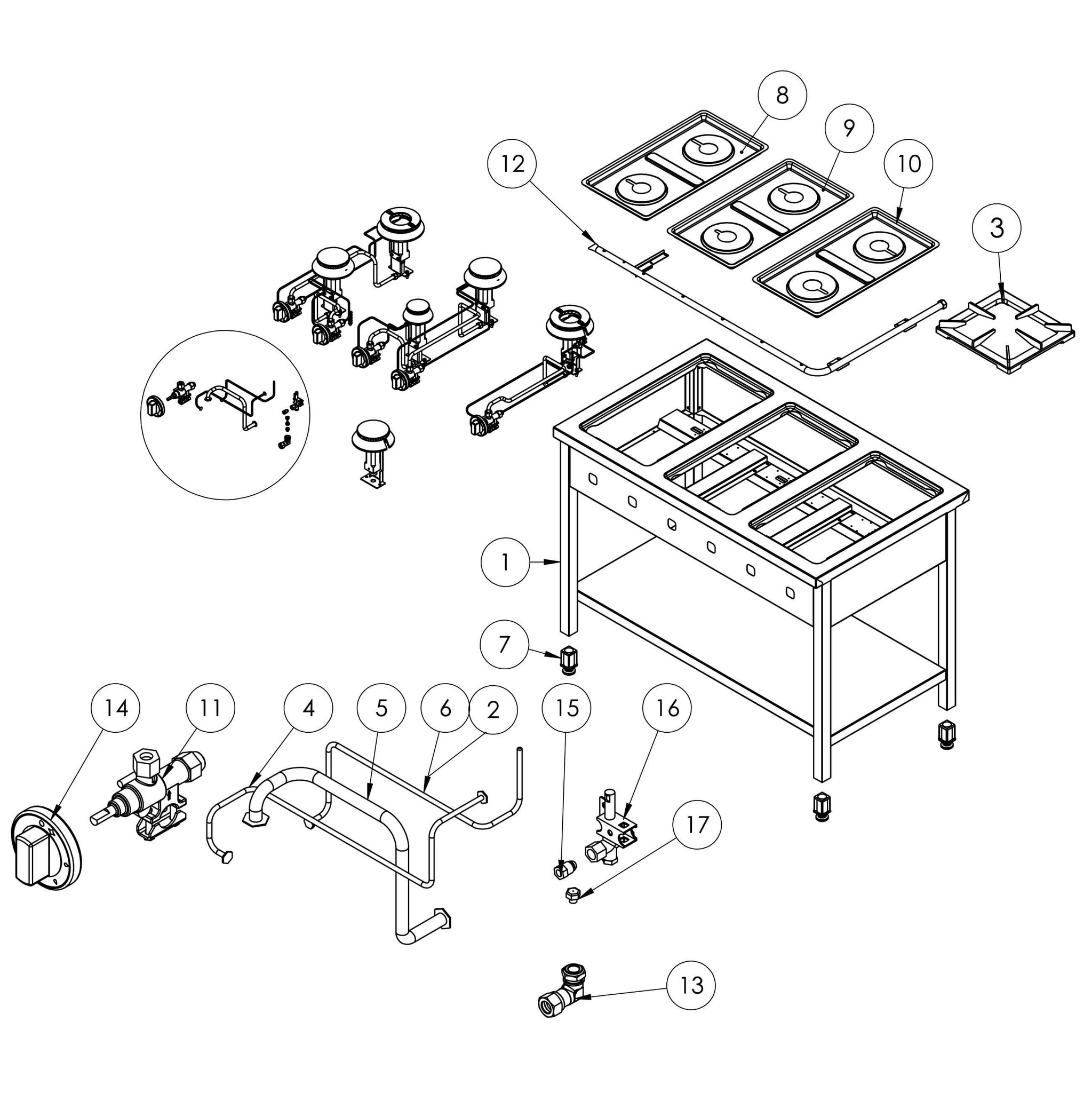 8

9

12

10

3

1

7

14

11

4

5

6

2

15

16

17

13