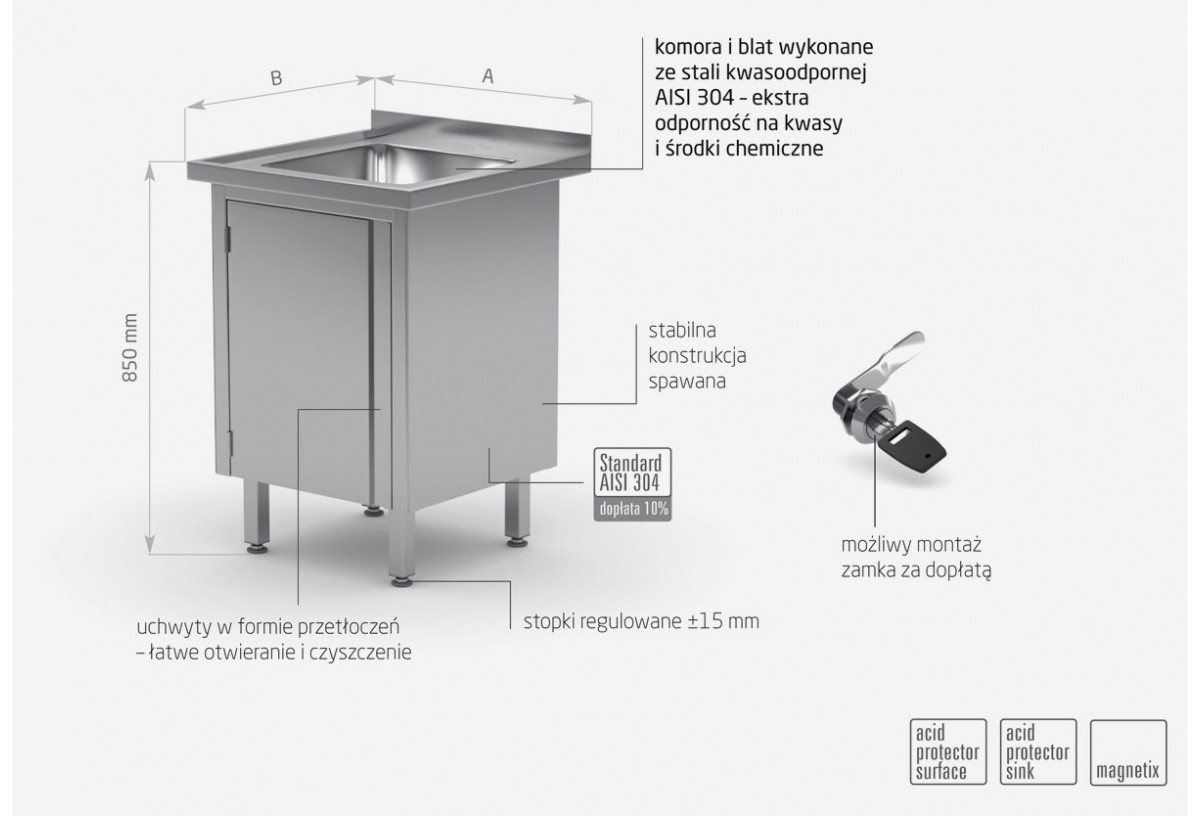 B

A

komora i blat wykonane ze stali kwasoodpornej AISI 304 – ekstra odporność na kwasy i środki chemiczne

850 mm

stabilna konstrukcja spawana

Standard AISI 304

dopłata 10%

możliwy montaż zamka za dopłatą

uchwyty w formie przetłoczeń – łatwe otwieranie i czyszczenie

stopki regulowane ±15 mm

acid protector surface

acid protector sink

magnetix