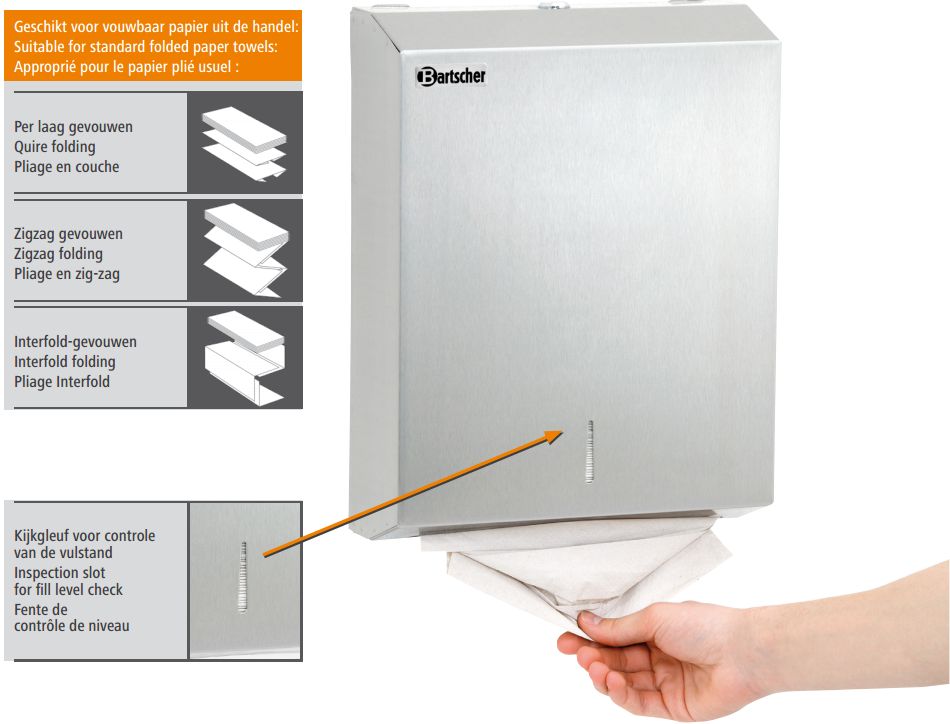 Geschikt voor vouwbaar papier uit de handel:
Suitable for standard folded paper towels:
Approprié pour le papier plié usuel :

Per laag gevouwen
Quire folding
Pliage en couche

Zigzag gevouwen
Zigzag folding
Pliage en zig-zag

Interfold-gevouwen
Interfold folding
Pliage Interfold

Bartscher

Kijkgleuf voor controle van de vulstand
Inspection slot for fill level check
Fente de contrôle de niveau