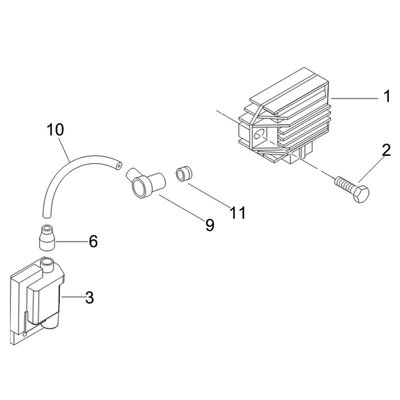 1
10
2
11
9
6
3