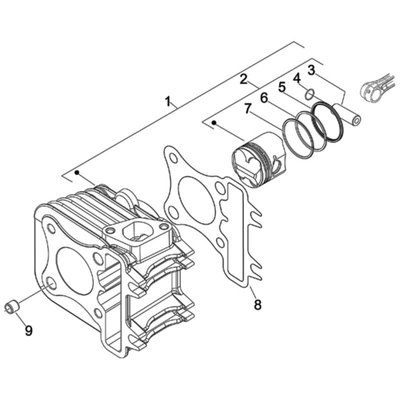 1
2
3
4
5
6
7
8
9