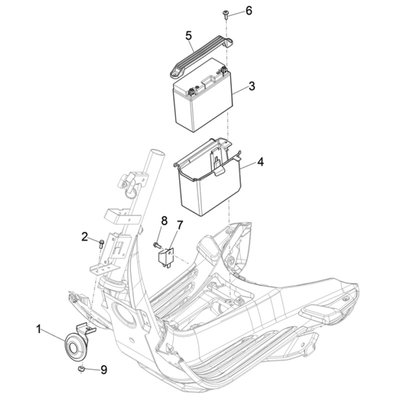 6
5
3
4
8
7
2
1
9