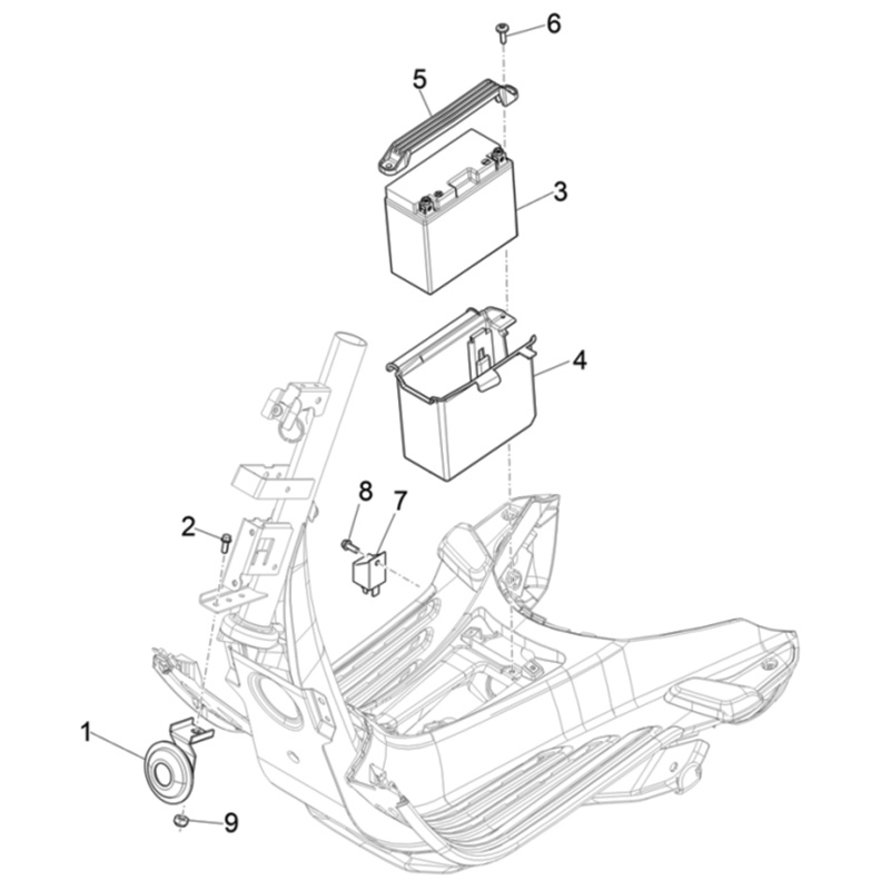 6
5
3
4
8
7
2
1
9