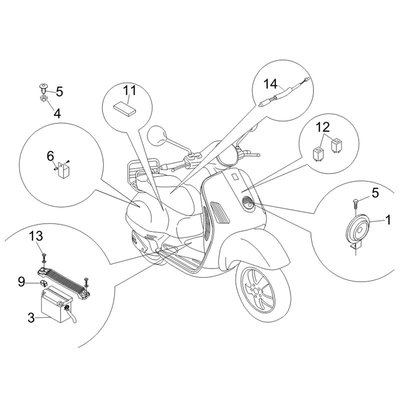 5
4
11
14
12
6
5
1
13
9
3