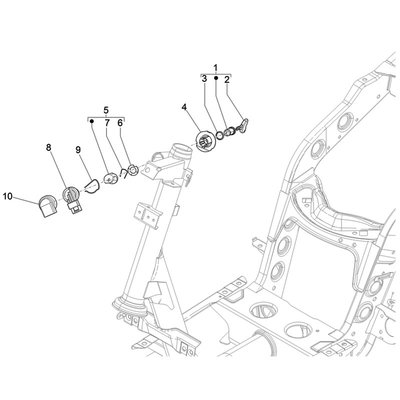 1
3
2
4
5
7
6
8
9
10