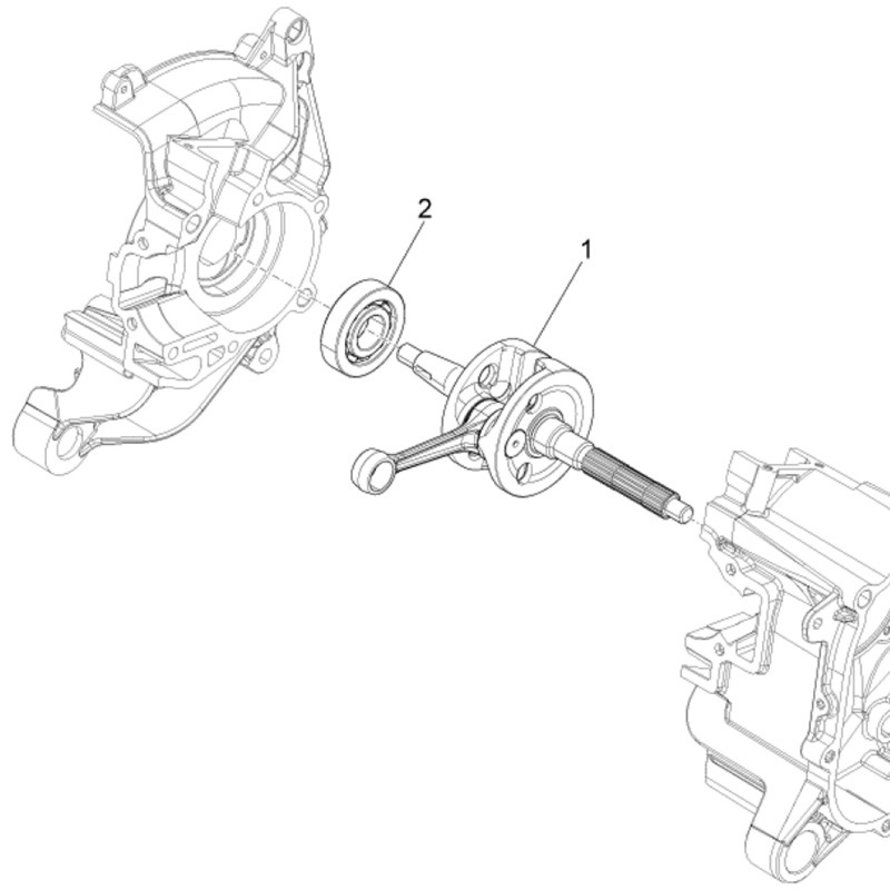 2
1