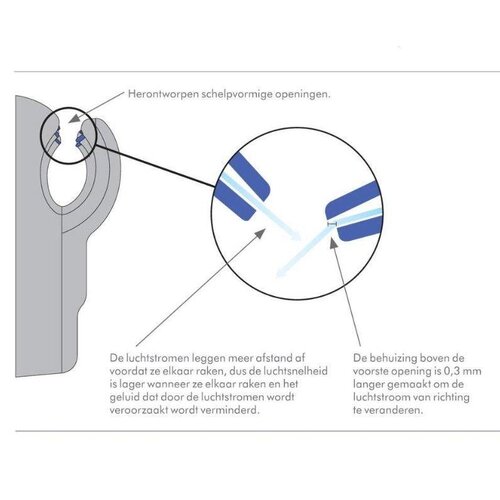 Herontworpen schelpvormige openingen.

De luchtstromen leggen meer afstand af voordat ze elkaar raken, dus de luchtsnelheid is lager wanneer ze elkaar raken en het geluid dat door de luchtstromen wordt veroorzaakt wordt verminderd.

De behuizing boven de voorste opening is 0,3 mm langer gemaakt om de luchtstroom van richting te veranderen.