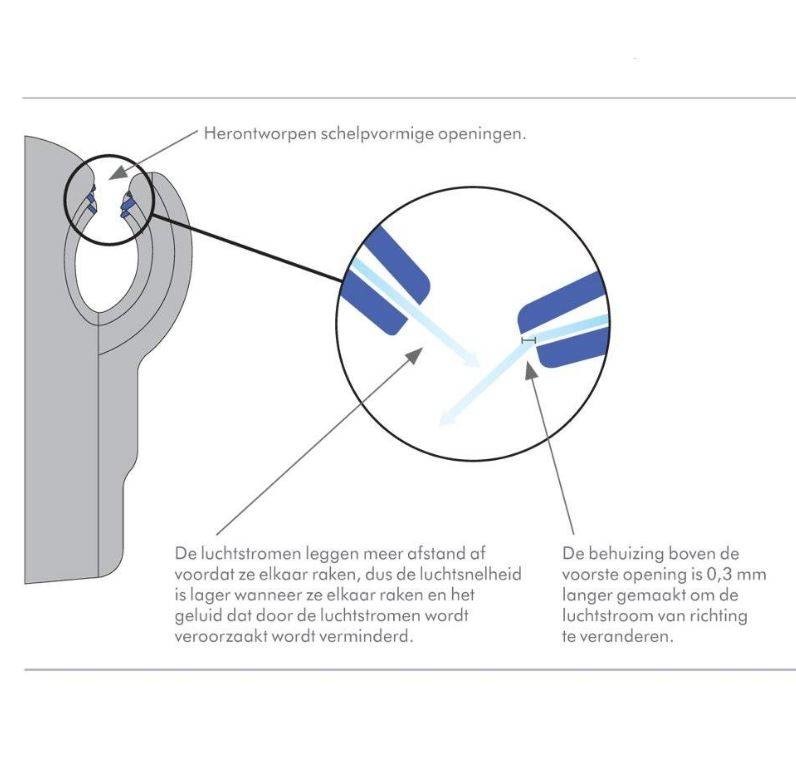 Herontworpen schelpvormige openingen.

De luchtstromen leggen meer afstand af voordat ze elkaar raken, dus de luchtsnelheid is lager wanneer ze elkaar raken en het geluid dat door de luchtstromen wordt veroorzaakt wordt verminderd.

De behuizing boven de voorste opening is 0,3 mm langer gemaakt om de luchtstroom van richting te veranderen.