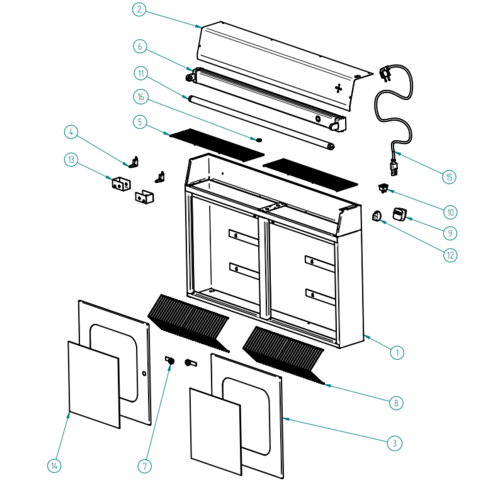 2
6
11
16
5
4
13
15
10
9
12
1
8
3
14
7