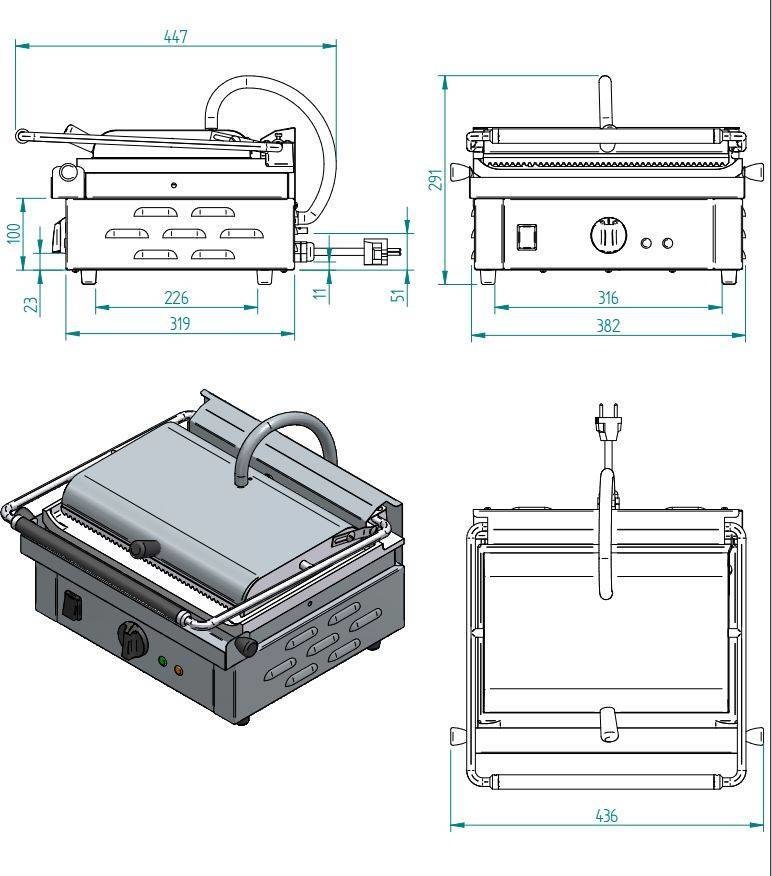 447
100
23
226
319
11
51
291
316
382
436