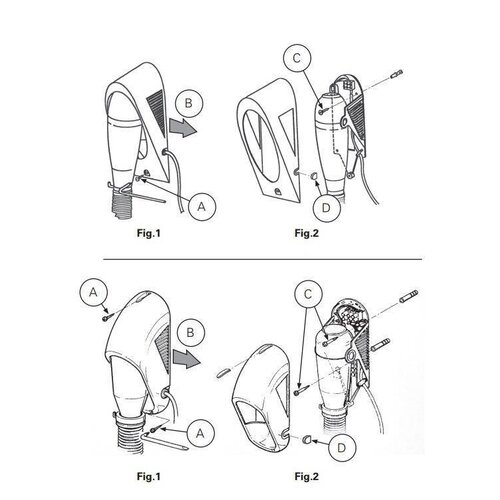 B

A

Fig.1

C

D

Fig.2

A

B

A

Fig.1

C

D

Fig.2