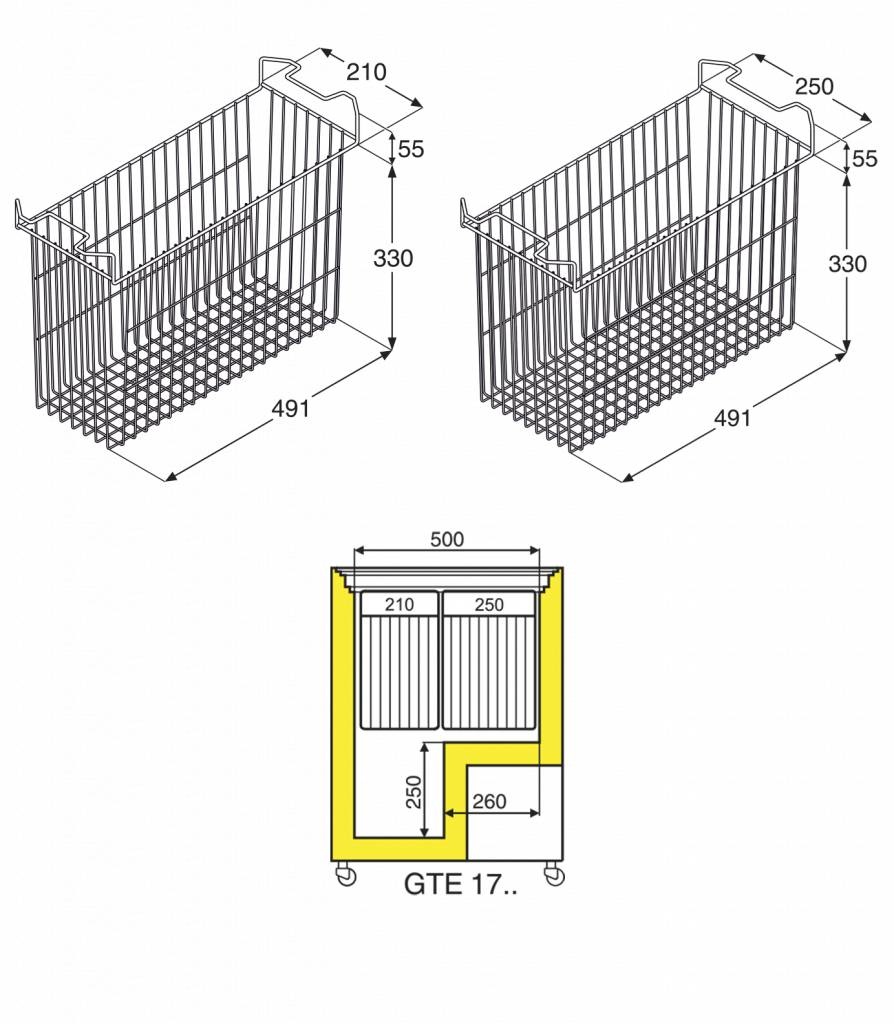 210
55
330
491

250
55
330
491

500
210
250
250
260
GTE 17..