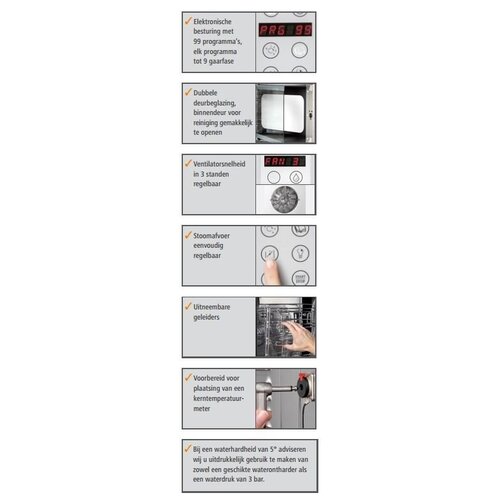 ✓ Elektronische besturing met 99 programma's, elk programma tot 9 gaarfase

PRG 99

✓ Dubbele deurbeglazing, binnendeur voor reiniging gemakkelijk te openen

✓ Ventilatorsnelheid in 3 standen regelbaar

FAN 3

✓ Stoomafvoer eenvoudig regelbaar

START STOP

✓ Uitneembare geleiders

✓ Voorbereid voor plaatsing van een kerntemperatuurmeter

✓ Bij een waterhardheid van 5° adviseren wij u uitdrukkelijk gebruik te maken van zowel een geschikte waterontharder als een waterdruk van 3 bar.