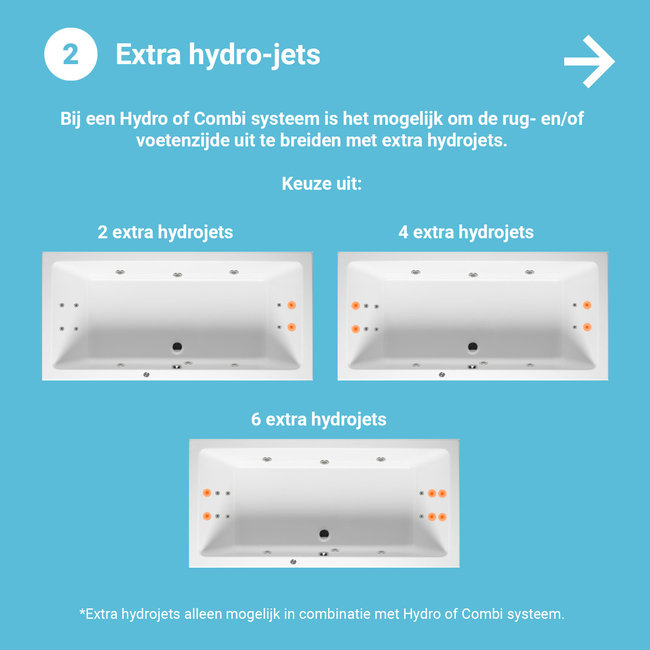 2 Extra hydro-jets

Bij een Hydro of Combi systeem is het mogelijk om de rug- en/of voetenzijde uit te breiden met extra hydrojets.

Keuze uit:

2 extra hydrojets

4 extra hydrojets

6 extra hydrojets

*Extra hydrojets alleen mogelijk in combinatie met Hydro of Combi systeem.