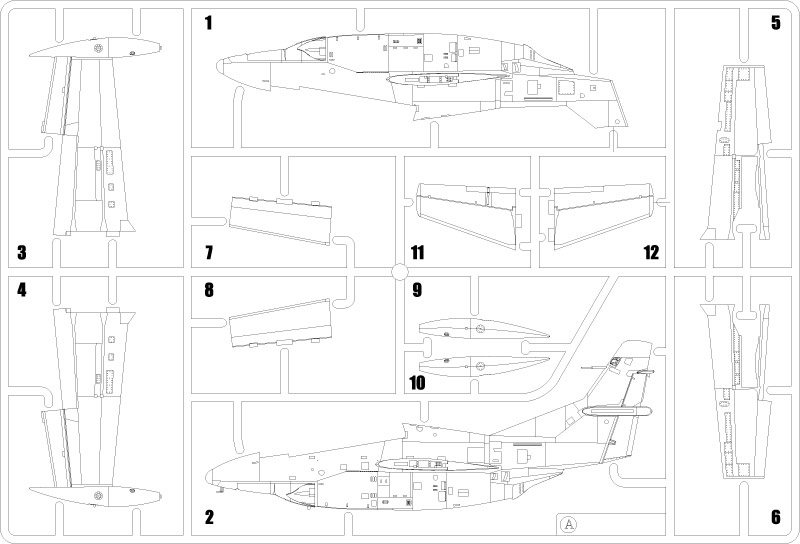 1
5
3
7
11
12
4
8
9
10
2
A
6