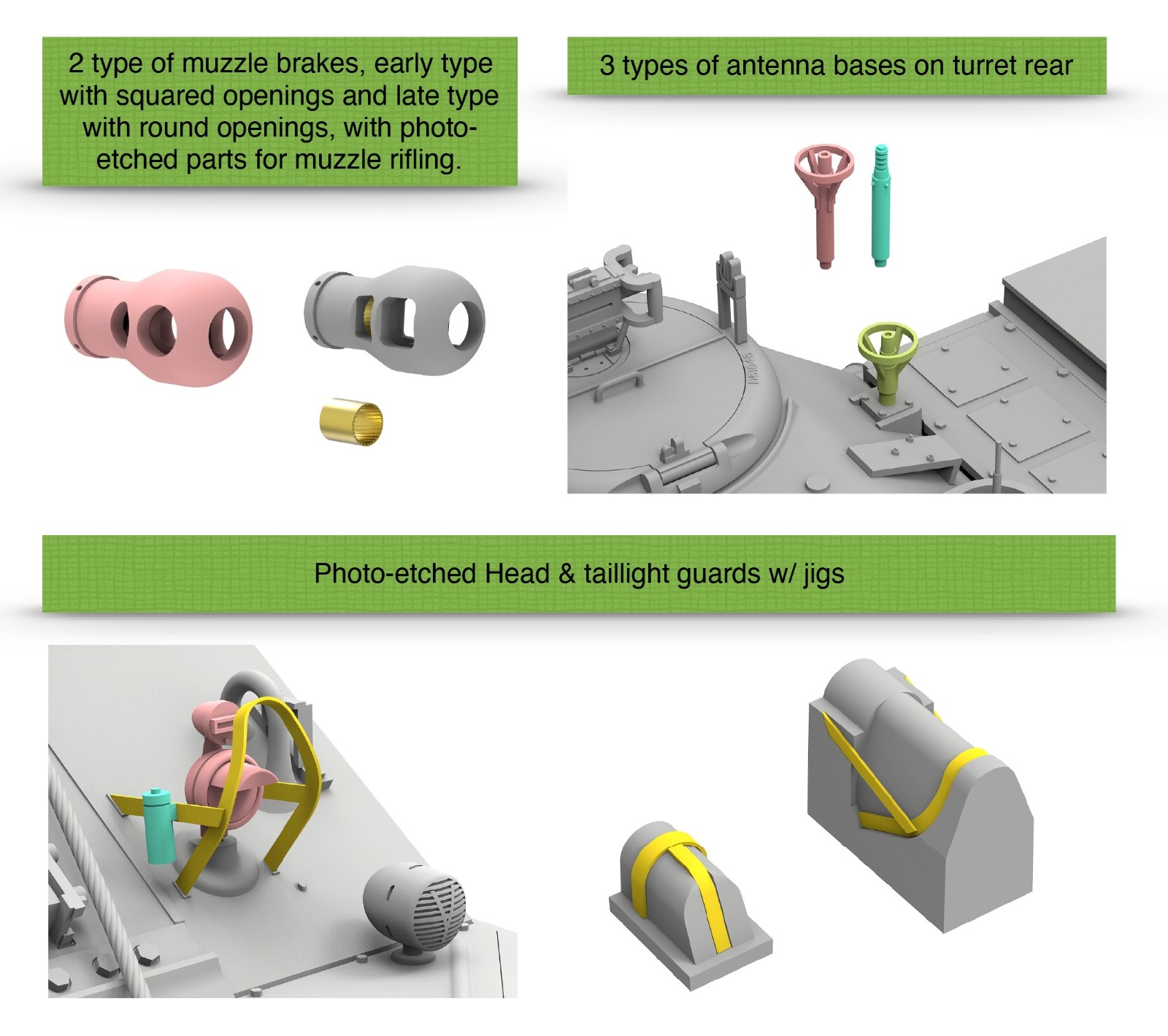 2 type of muzzle brakes, early type with squared openings and late type with round openings, with photo-etched parts for muzzle rifling.

3 types of antenna bases on turret rear

D51045

Photo-etched Head & taillight guards w/ jigs