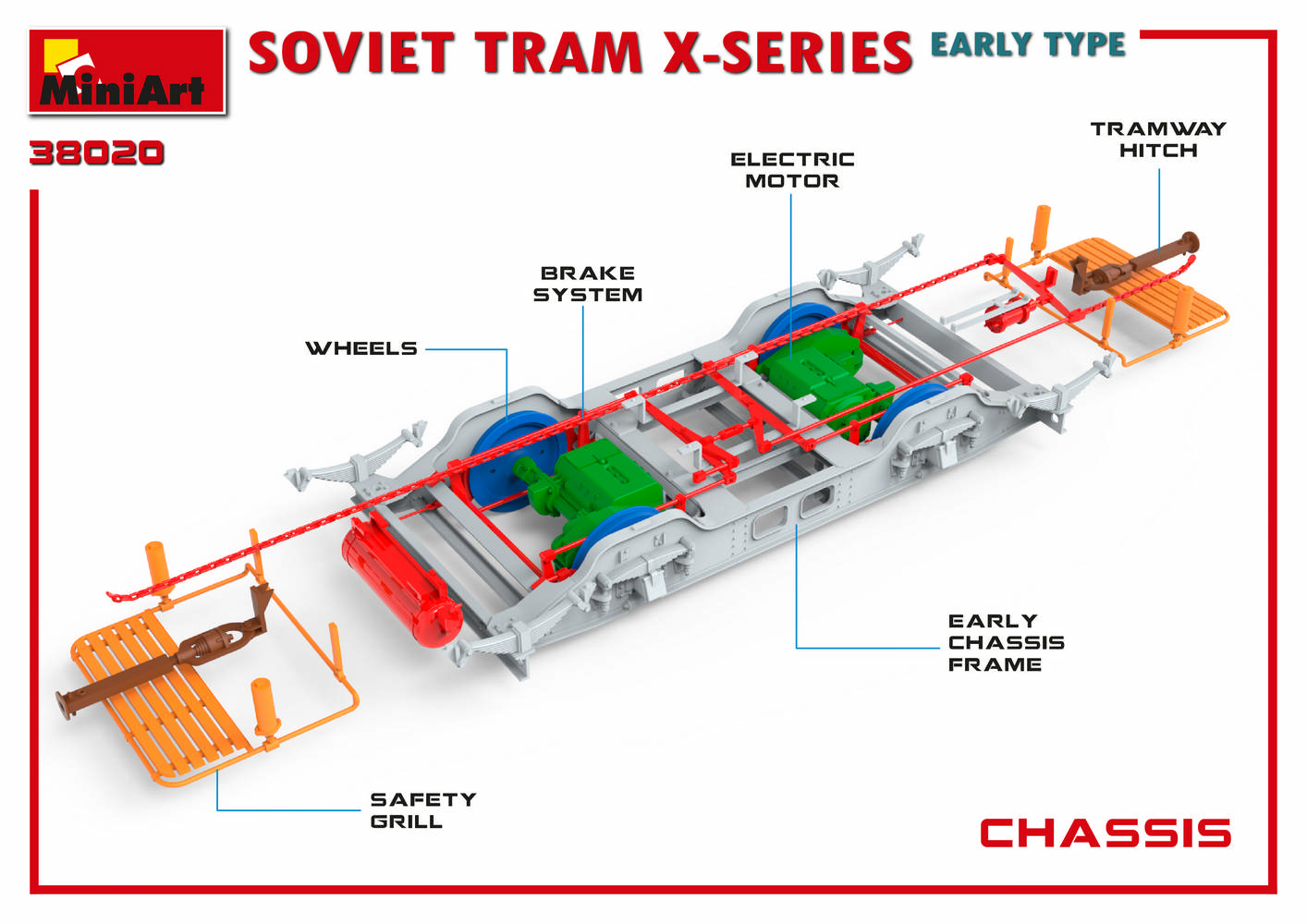 MiniArt

SOVIET TRAM X-SERIES EARLY TYPE

38020

TRAMWAY HITCH

ELECTRIC MOTOR

BRAKE SYSTEM

WHEELS

EARLY CHASSIS FRAME

SAFETY GRILL

CHASSIS