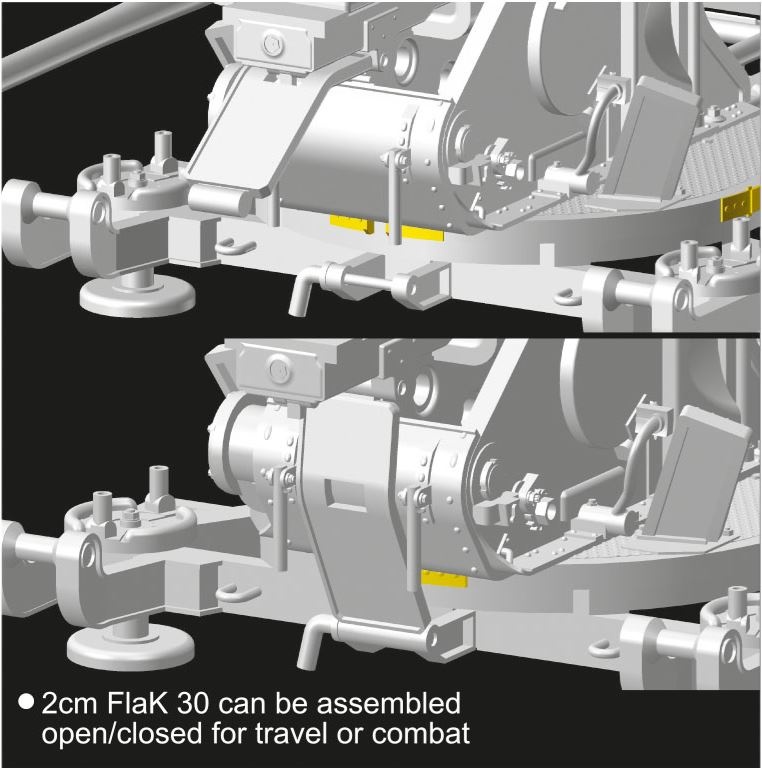 ● 2cm FlaK 30 can be assembled open/closed for travel or combat