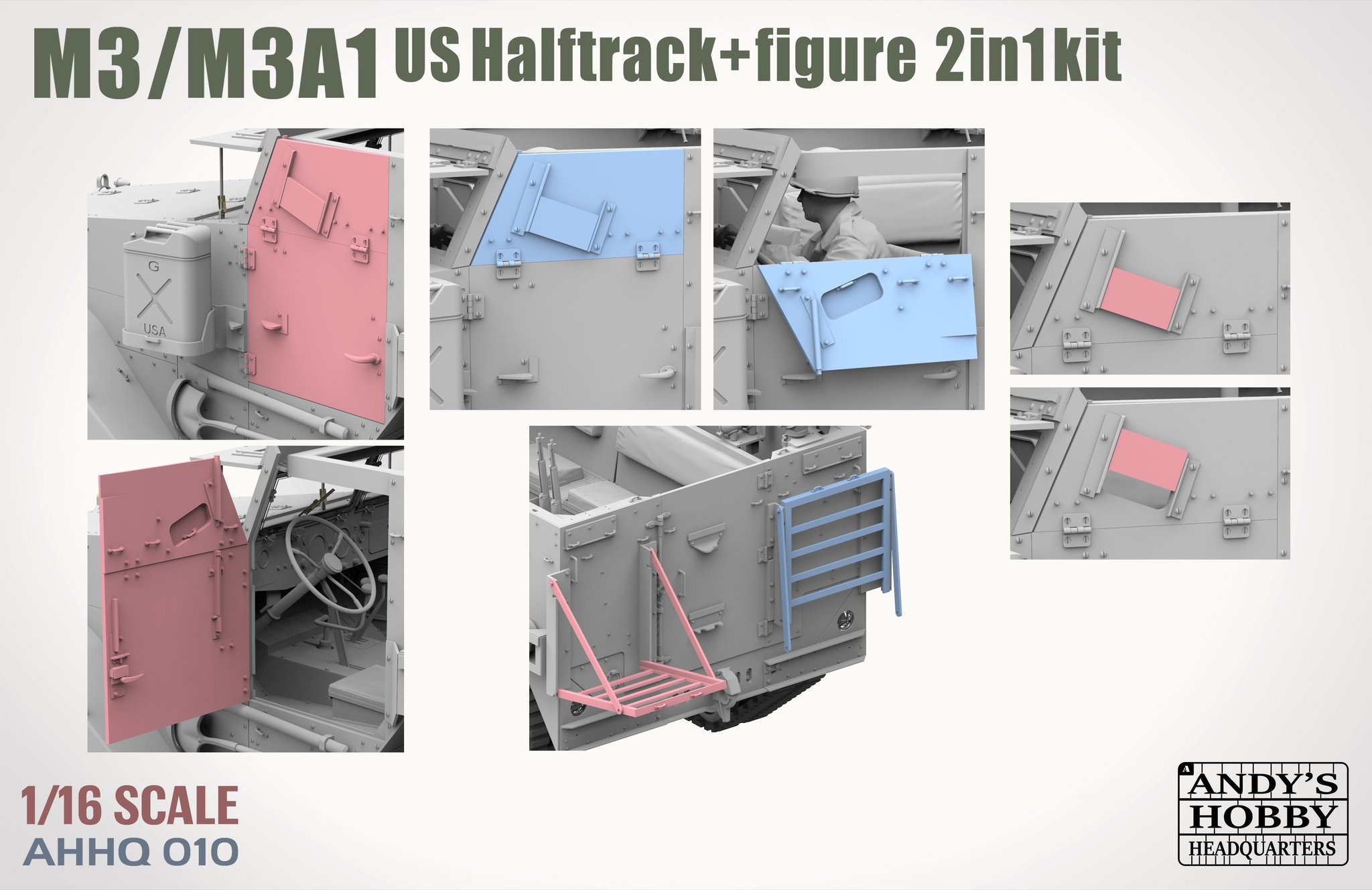 M3/M3A1 US Halftrack+figure 2in1kit

G
USA

1/16 SCALE
AHHQ 010

A
ANDY'S
HOBBY
HEADQUARTERS