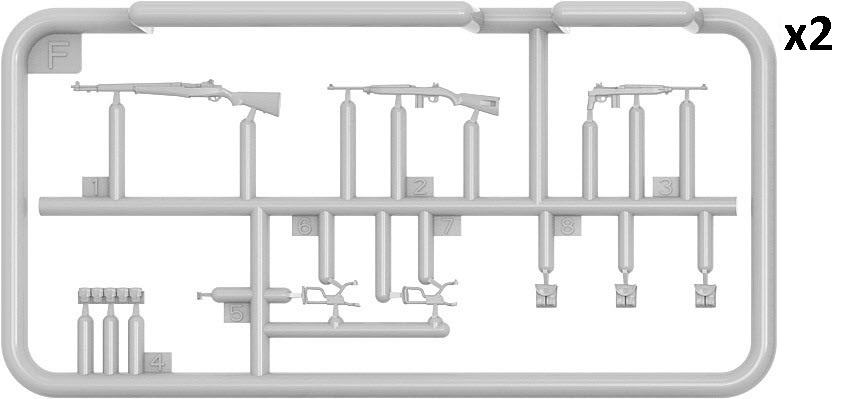 F

x2

1

2

3

6

7

8

5

4