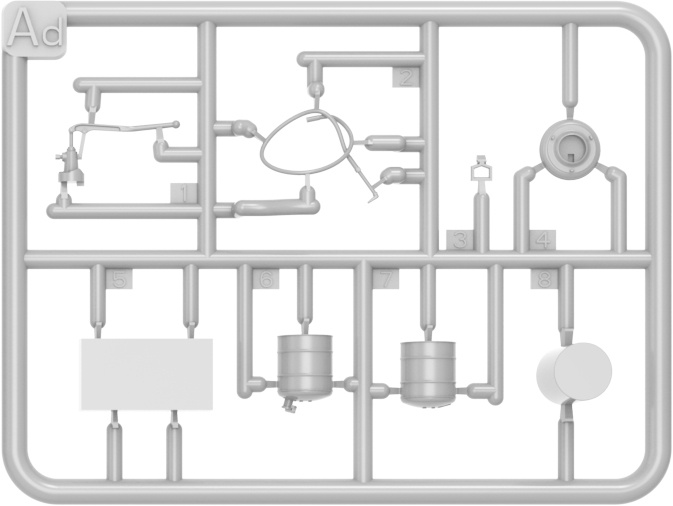 Ad
2
1
3
4
5
6
7
8