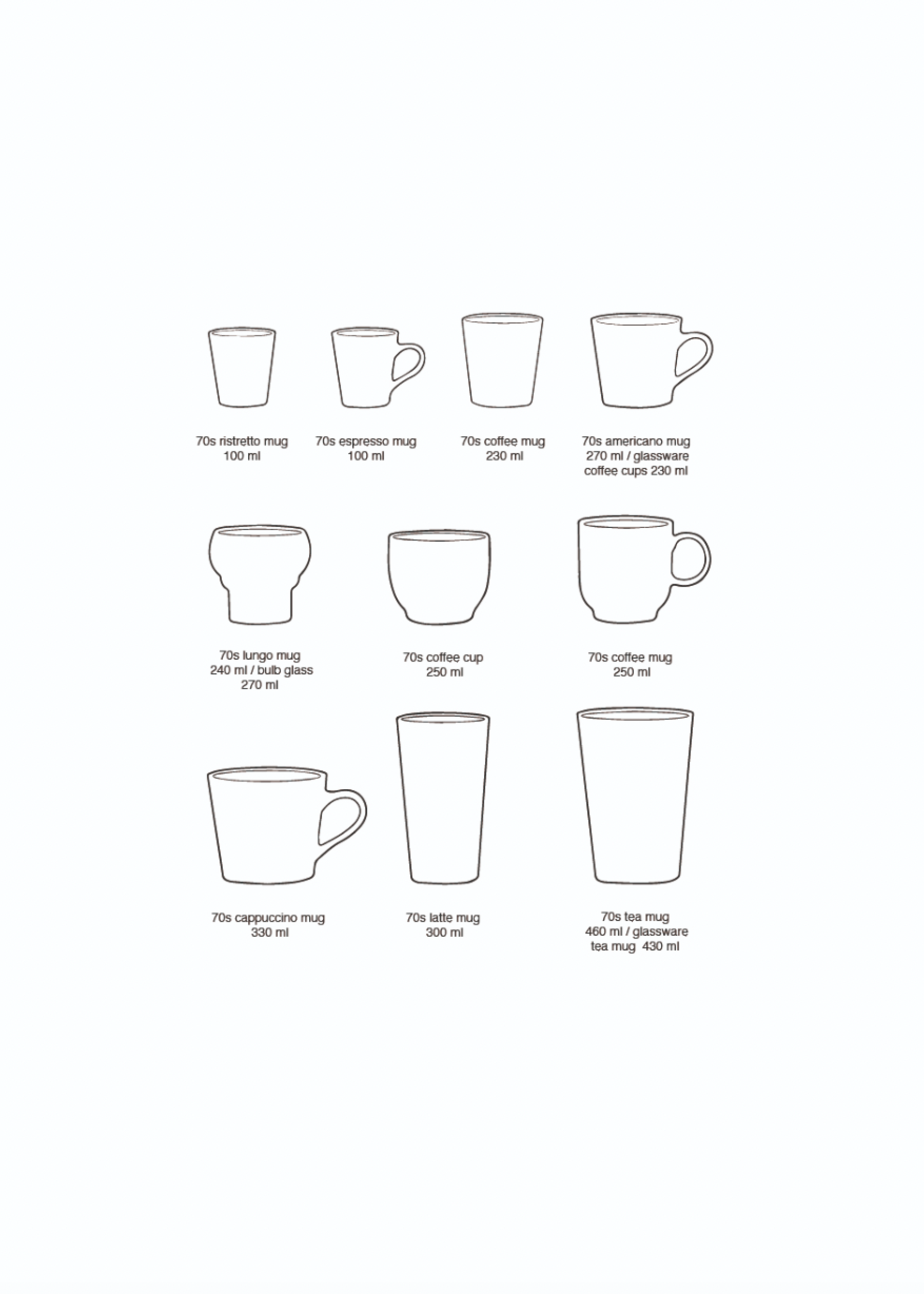 70s ristretto mug
100 ml

70s espresso mug
100 ml

70s coffee mug
230 ml

70s americano mug
270 ml / glassware
coffee cups 230 ml

70s lungo mug
240 ml / bulb glass
270 ml

70s coffee cup
250 ml

70s coffee mug
250 ml

70s cappuccino mug
330 ml

70s latte mug
300 ml

70s tea mug
460 ml / glassware
tea mug 430 ml