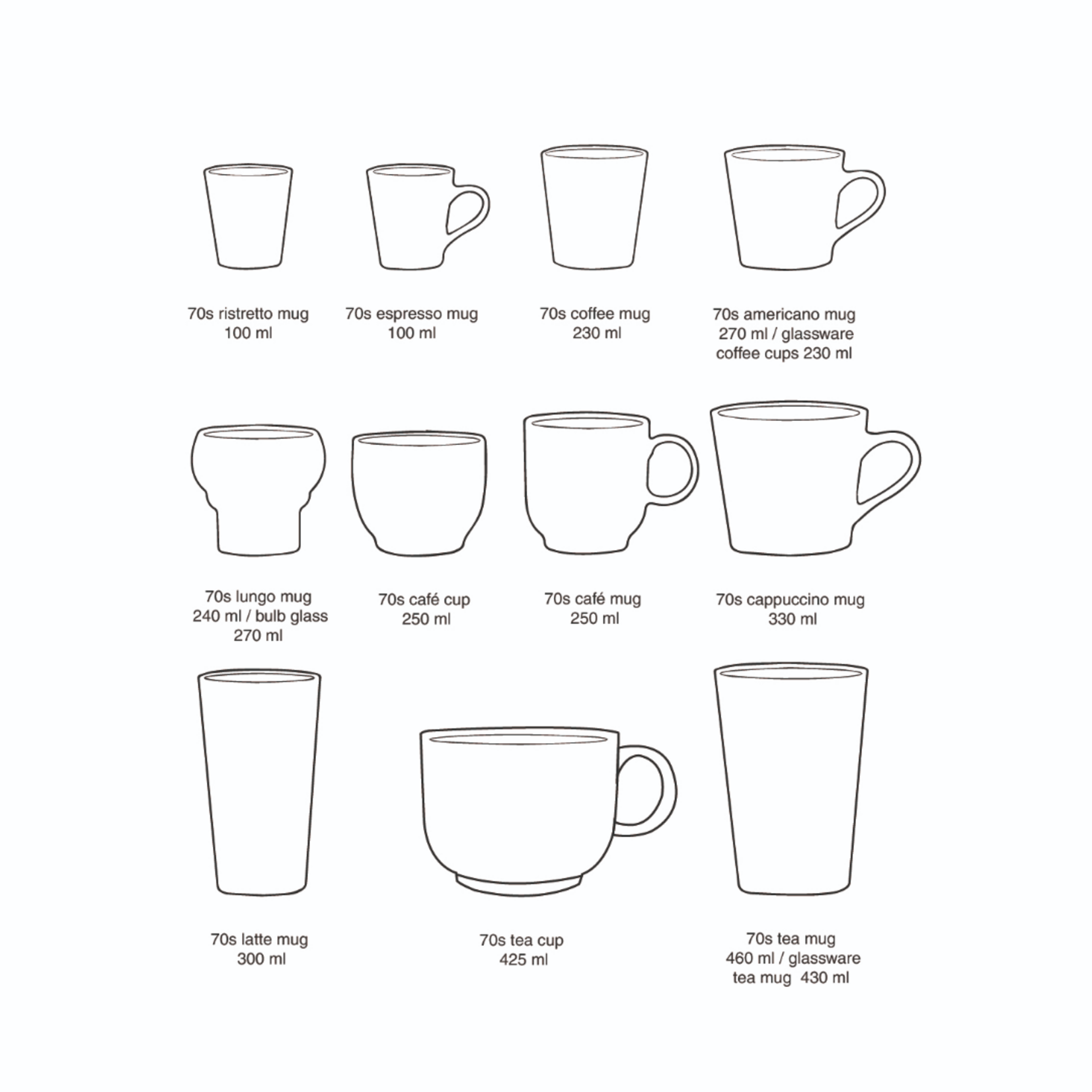 70s ristretto mug
100 ml

70s espresso mug
100 ml

70s coffee mug
230 ml

70s americano mug
270 ml / glassware
coffee cups 230 ml

70s lungo mug
240 ml / bulb glass
270 ml

70s café cup
250 ml

70s café mug
250 ml

70s cappuccino mug
330 ml

70s latte mug
300 ml

70s tea cup
425 ml

70s tea mug
460 ml / glassware
tea mug 430 ml