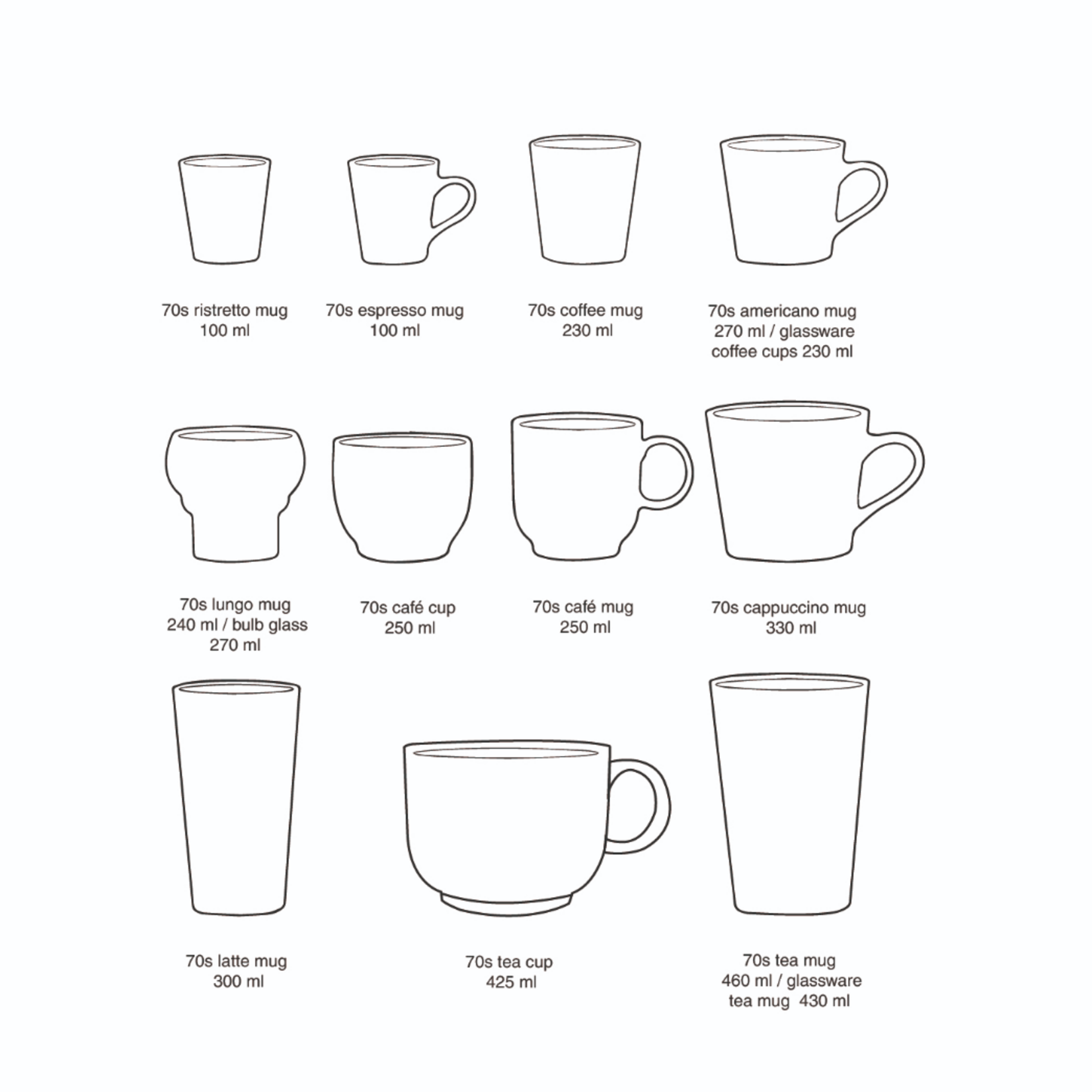 70s ristretto mug
100 ml

70s espresso mug
100 ml

70s coffee mug
230 ml

70s americano mug
270 ml / glassware
coffee cups 230 ml

70s lungo mug
240 ml / bulb glass
270 ml

70s café cup
250 ml

70s café mug
250 ml

70s cappuccino mug
330 ml

70s latte mug
300 ml

70s tea cup
425 ml

70s tea mug
460 ml / glassware
tea mug 430 ml