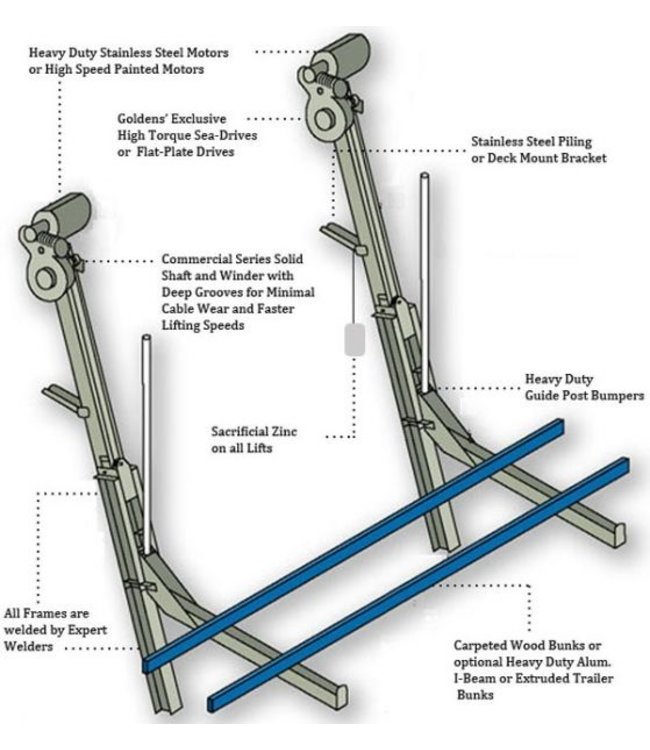 Heavy Duty Stainless Steel Motors or High Speed Painted Motors

Goldens' Exclusive High Torque Sea-Drives or Flat-Plate Drives

Stainless Steel Piling or Deck Mount Bracket

Commercial Series Solid Shaft and Winder with Deep Grooves for Minimal Cable Wear and Faster Lifting Speeds

Heavy Duty Guide Post Bumpers

Sacrificial Zinc on all Lifts

All Frames are welded by Expert Welders

Carpeted Wood Bunks or optional Heavy Duty Alum. I-Beam or Extruded Trailer Bunks