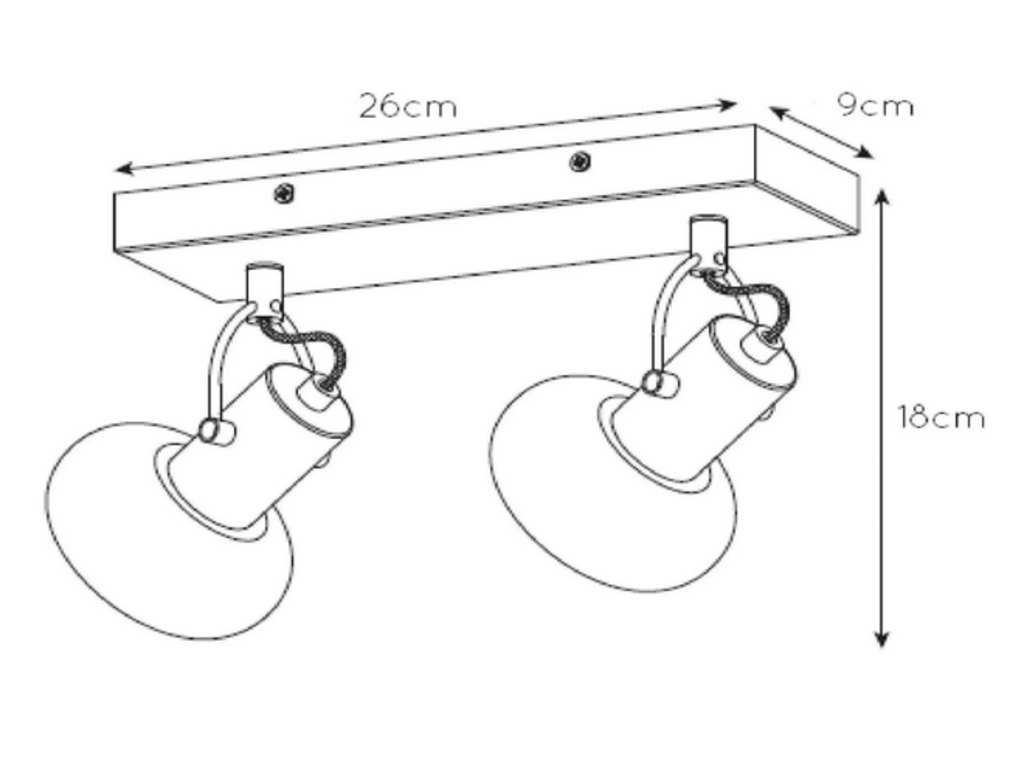 26cm
9cm
18cm