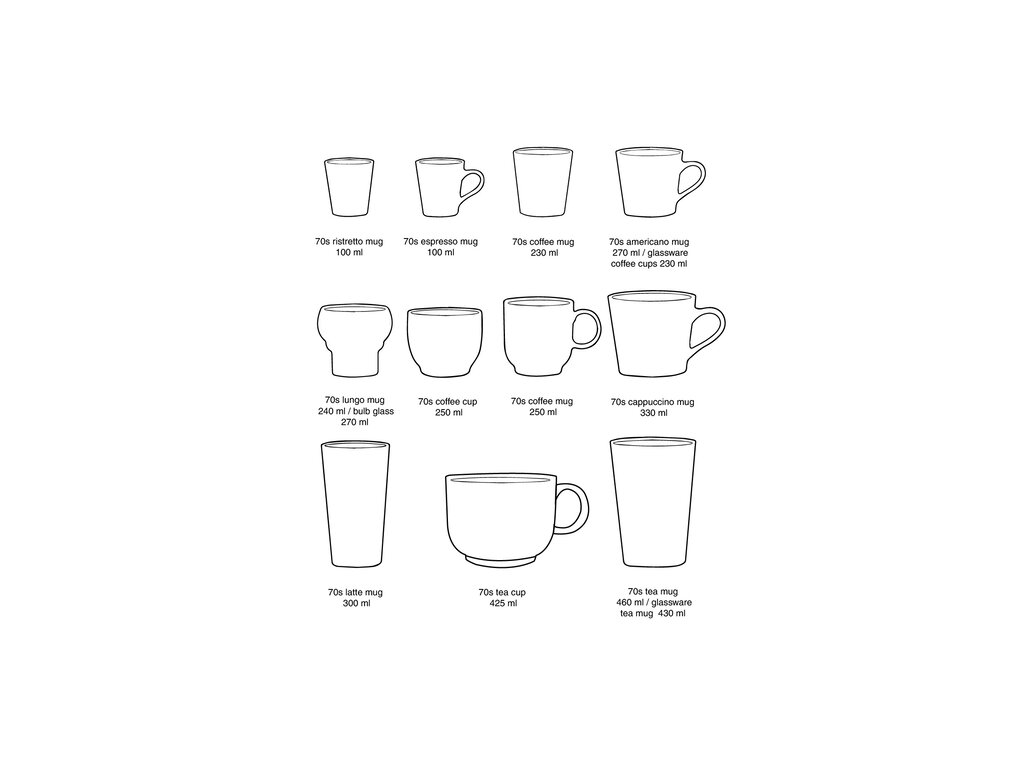 70s ristretto mug
100 ml

70s espresso mug
100 ml

70s coffee mug
230 ml

70s americano mug
270 ml / glassware coffee cups 230 ml

70s lungo mug
240 ml / bulb glass 270 ml

70s coffee cup
250 ml

70s coffee mug
250 ml

70s cappuccino mug
330 ml

70s latte mug
300 ml

70s tea cup
425 ml

70s tea mug
460 ml / glassware tea mug 430 ml