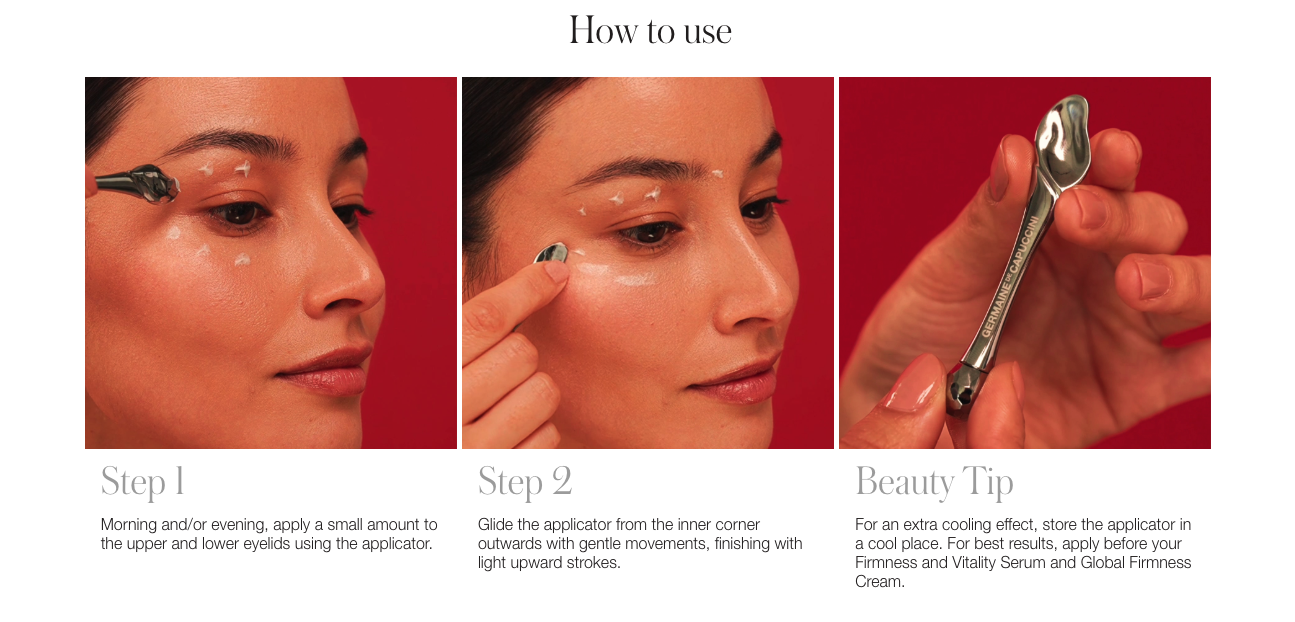 How to use

GERMAINE DE CAPUCCINI

Step 1

Morning and/or evening, apply a small amount to the upper and lower eyelids using the applicator.

Step 2

Glide the applicator from the inner corner outwards with gentle movements, finishing with light upward strokes.

Beauty Tip

For an extra cooling effect, store the applicator in a cool place. For best results, apply before your Firmness and Vitality Serum and Global Firmness Cream.