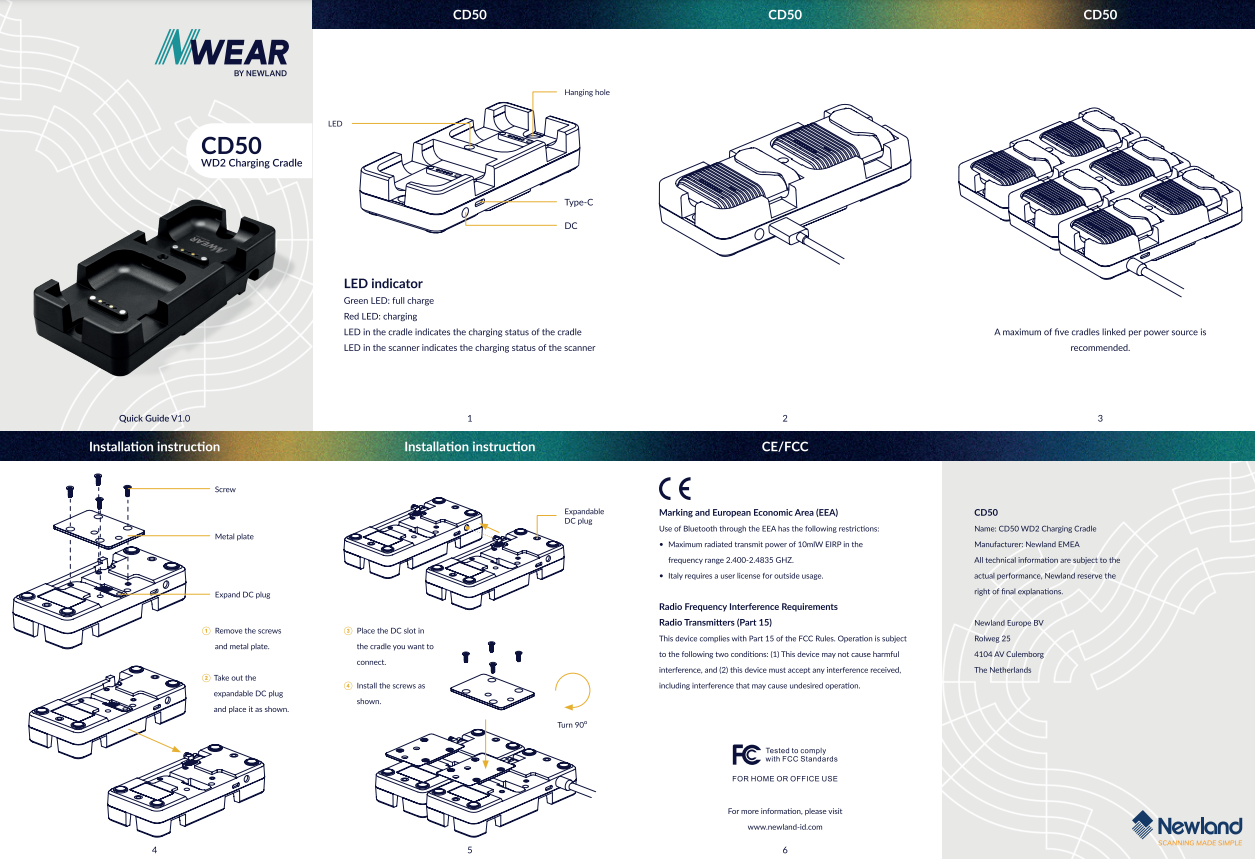 NWEAR
BY NEWLAND

CD50
WD2 Charging Cradle

Quick Guide V1.0

CD50

Hanging hole
LED
Type-C
DC

LED indicator
Green LED: full charge
Red LED: charging
LED in the cradle indicates the charging status of the cradle
LED in the scanner indicates the charging status of the scanner

1

CD50

2

CD50

A maximum of five cradles linked per power source is recommended.

3

Installation instruction

Screw
Metal plate
Expand DC plug

① Remove the screws and metal plate.

② Take out the expandable DC plug and place it as shown.

4

Installation instruction

Expandable DC plug

③ Place the DC slot in the cradle you want to connect.

④ Install the screws as shown.

Turn 90°

5

CE/FCC

CE

Marking and European Economic Area (EEA)
Use of Bluetooth through the EEA has the following restrictions:
• Maximum radiated transmit power of 10mW EIRP in the frequency range 2.400-2.4835 GHZ.
• Italy requires a user license for outside usage.

Radio Frequency Interference Requirements
Radio Transmitters (Part 15)
This device complies with Part 15 of the FCC Rules. Operation is subject to the following two conditions: (1) This device may not cause harmful interference, and (2) this device must accept any interference received, including interference that may cause undesired operation.

FC Tested to comply with FCC Standards
FOR HOME OR OFFICE USE

For more information, please visit
www.newland-id.com

6

CD50
Name: CD50 WD2 Charging Cradle
Manufacturer: Newland EMEA
All technical information are subject to the actual performance, Newland reserve the right of final explanations.

Newland Europe BV
Rolweg 25
4104 AV Culemborg
The Netherlands

Newland
SCANNING MADE SIMPLE