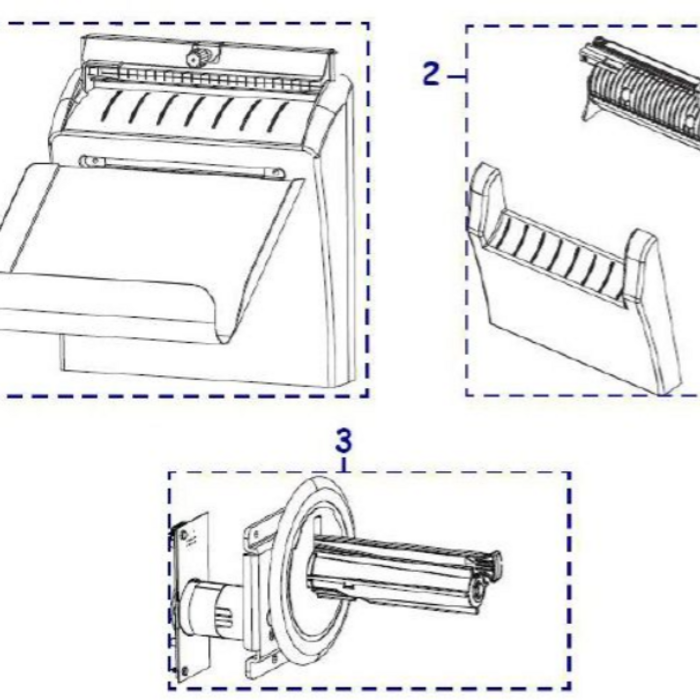 2
3