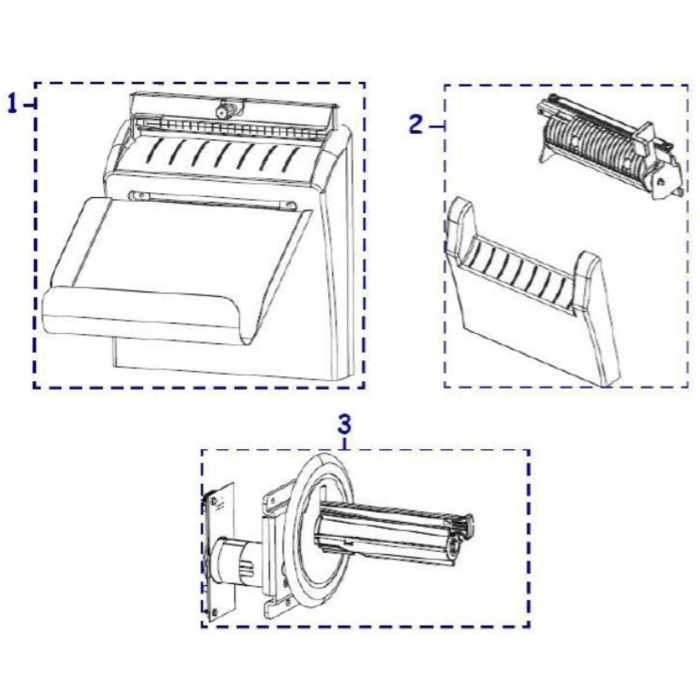 1
2
3