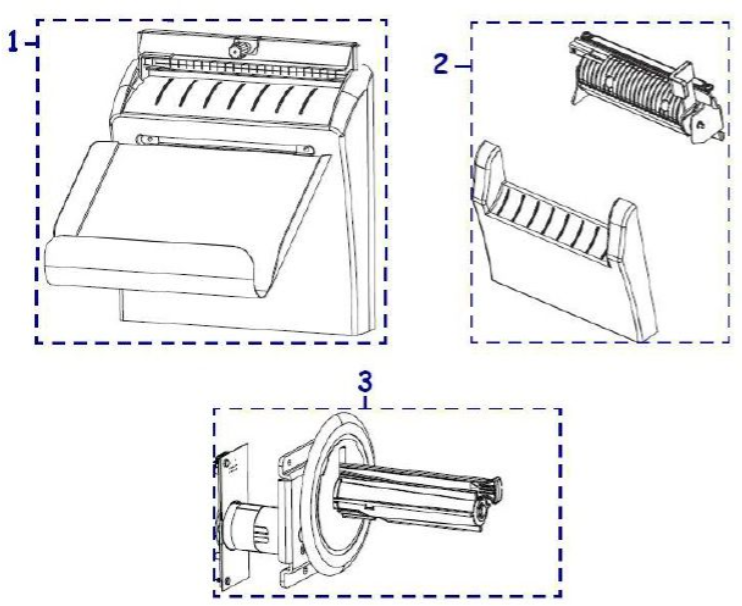 1

2

3